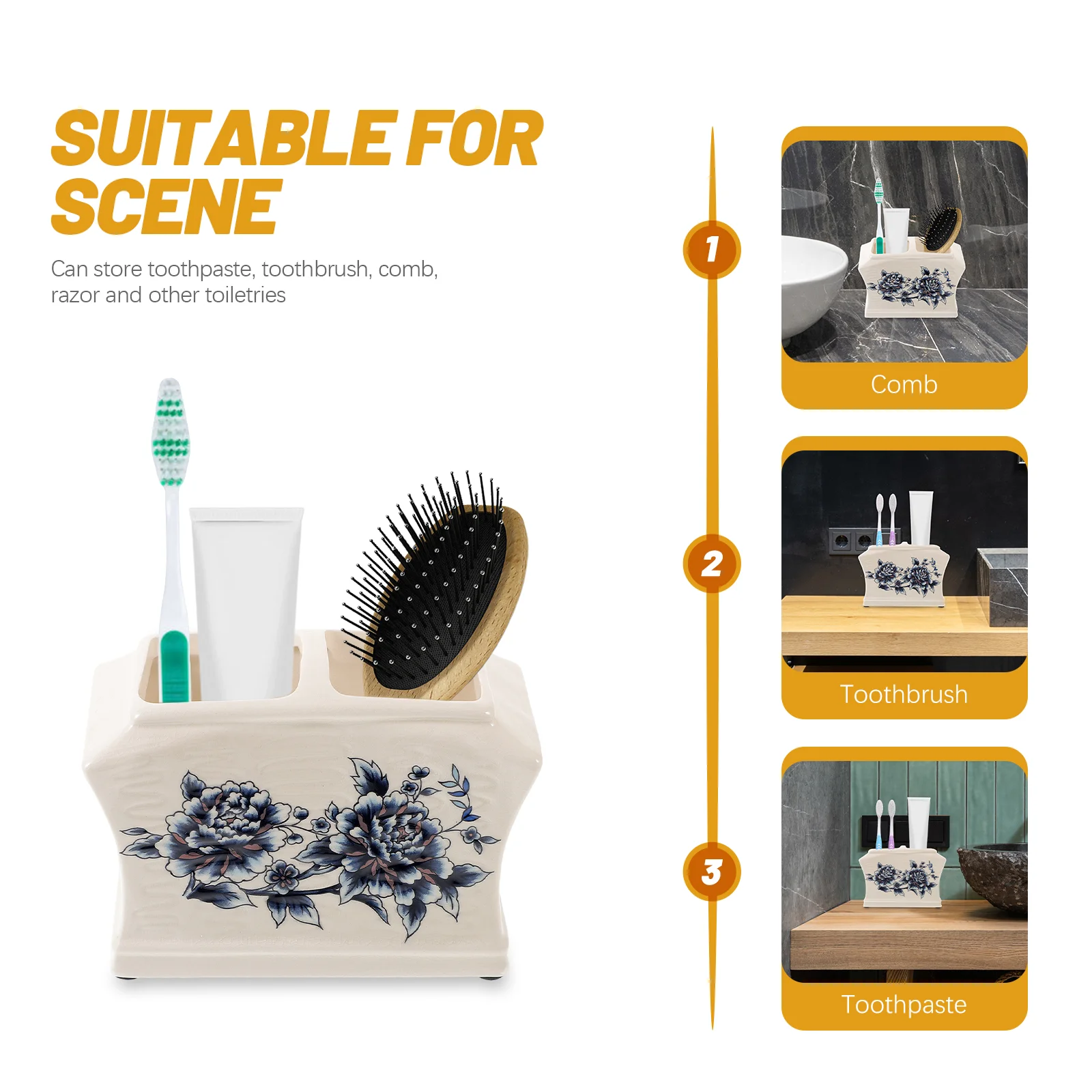 SUITABLE FOR SCENE

Can store toothpaste, toothbrush, comb, razor and other toiletries

1

Comb

2

Toothbrush

3

Toothpaste