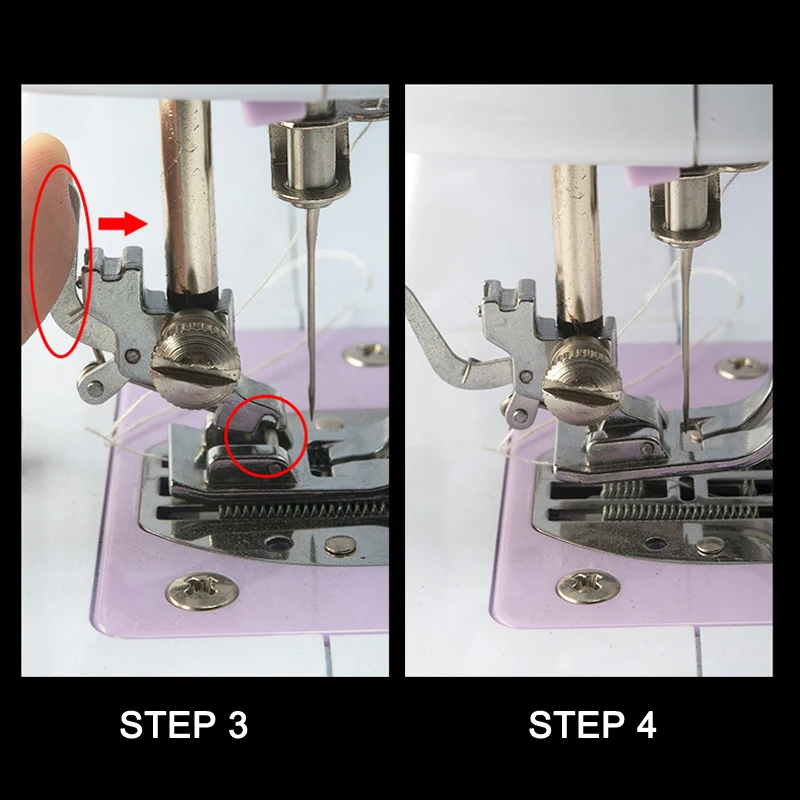 STEP 3

STEP 4