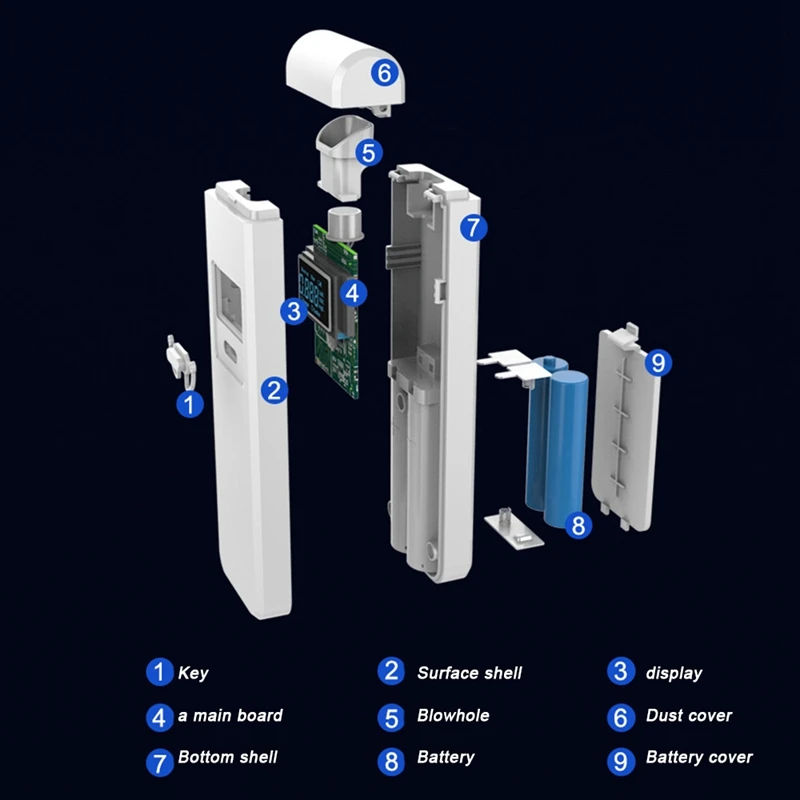 6

5

7

4

3

9

2

1

8

1 Key
2 Surface shell
3 display
4 a main board
5 Blowhole
6 Dust cover
7 Bottom shell
8 Battery
9 Battery cover