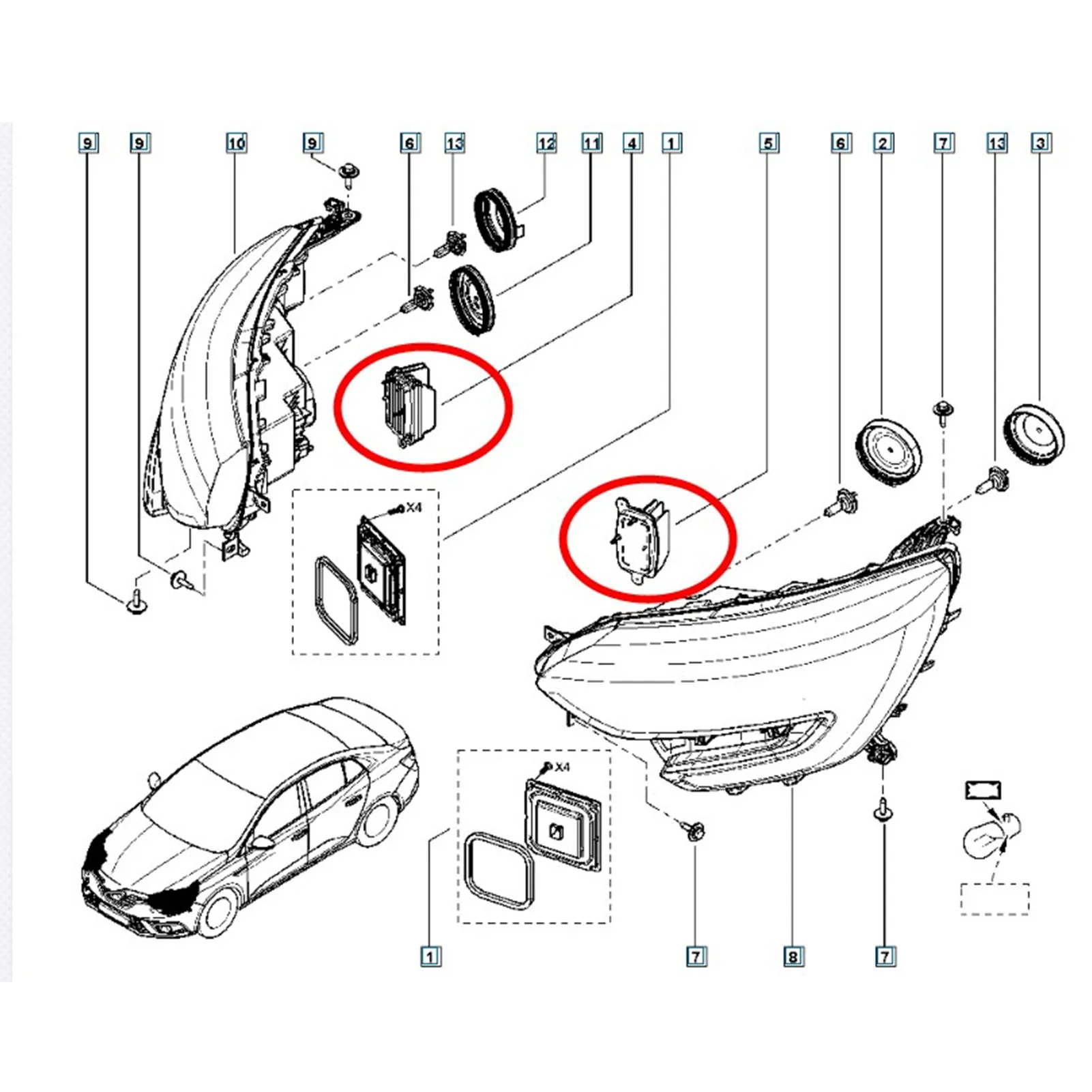 9
9
10
9
6
13
12
11
4
1
5
6
2
7
13
3
X4
X4
1
7
8
7