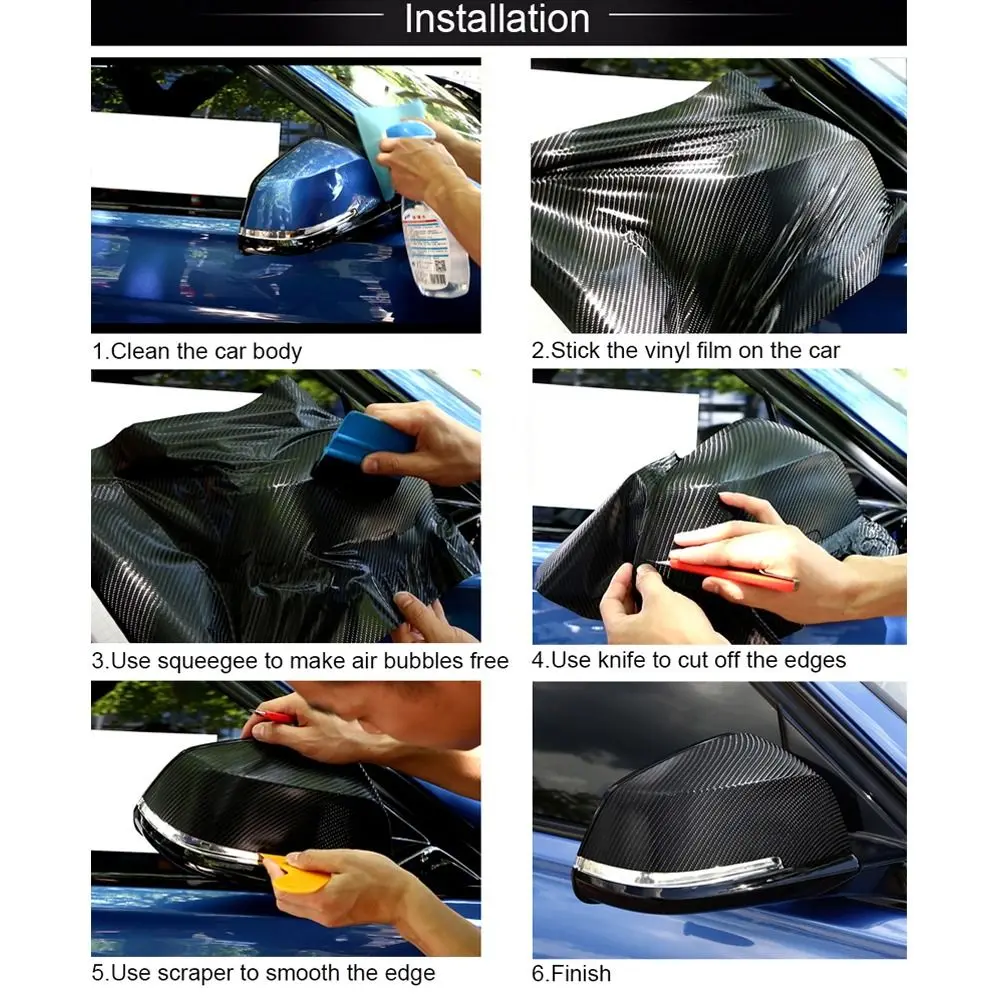 Installation

1.Clean the car body

2.Stick the vinyl film on the car

3.Use squeegee to make air bubbles free

4.Use knife to cut off the edges

5.Use scraper to smooth the edge

6.Finish