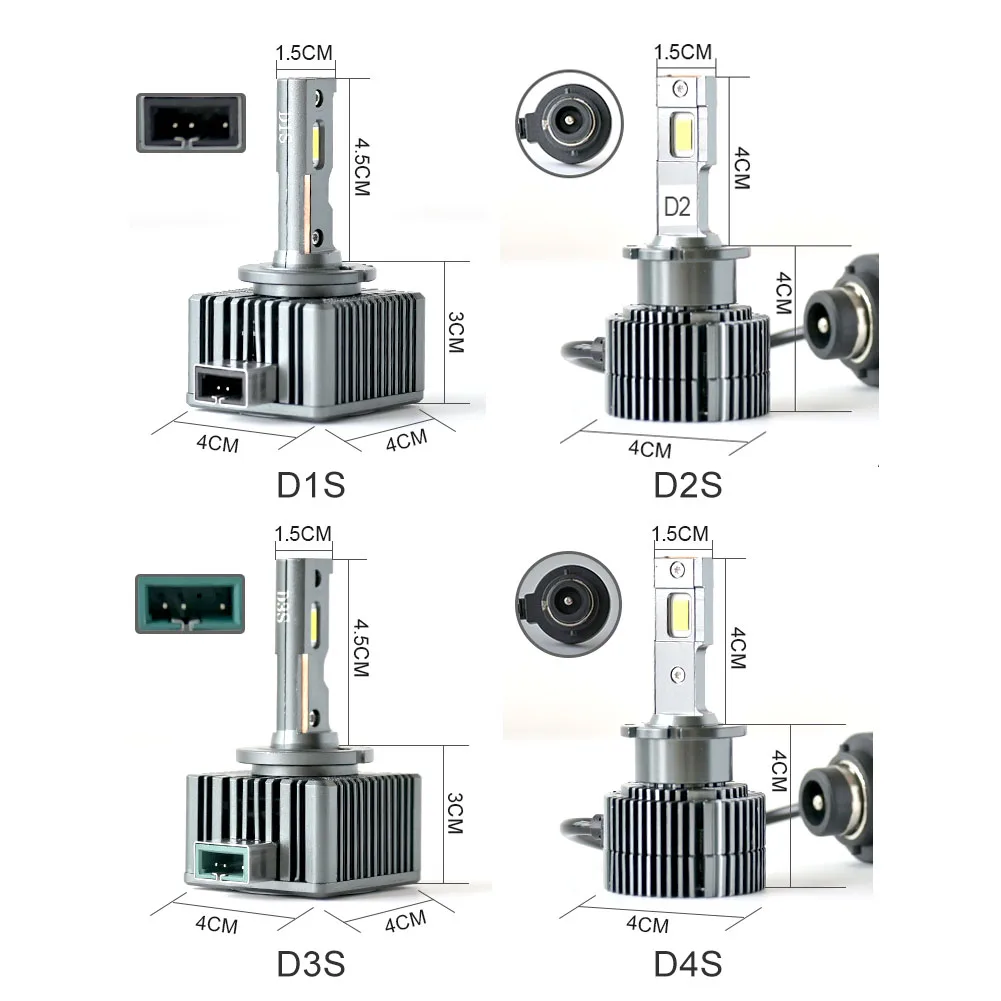 1.5CM

D1S

4.5CM

3CM

4CM

4CM

D1S

1.5CM

4CM

D2

4CM

4CM

D2S

1.5CM

D3S

4.5CM

3CM

4CM

4CM

D3S

1.5CM

4CM

4CM

4CM

D4S