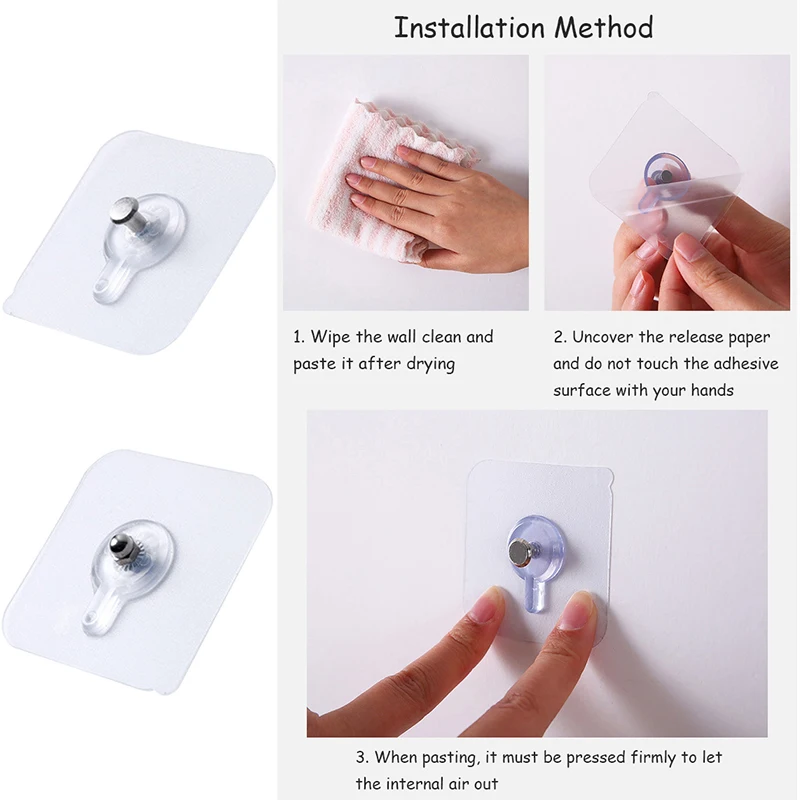 Installation Method

1. Wipe the wall clean and paste it after drying

2. Uncover the release paper and do not touch the adhesive surface with your hands

3. When pasting, it must be pressed firmly to let the internal air out