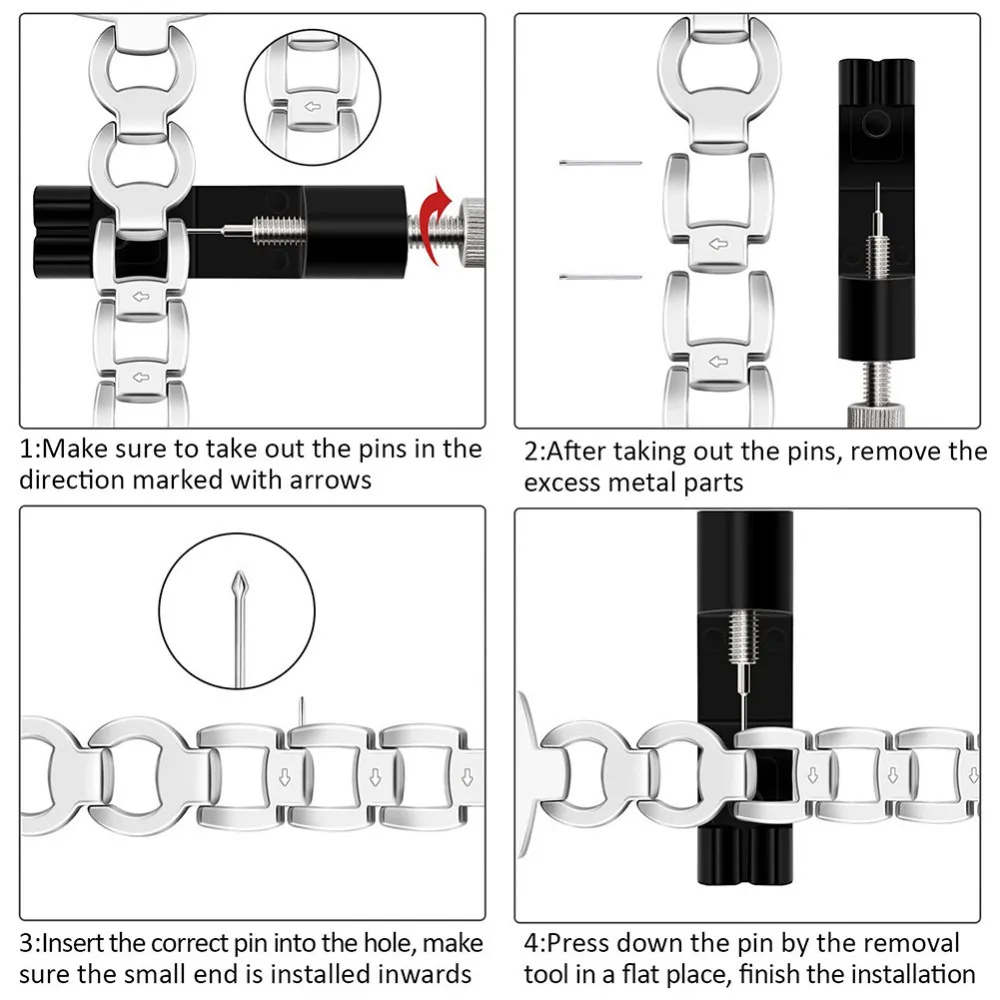 1:Make sure to take out the pins in the direction marked with arrows

2:After taking out the pins, remove the excess metal parts

3:Insert the correct pin into the hole, make sure the small end is installed inwards

4:Press down the pin by the removal tool in a flat place, finish the installation