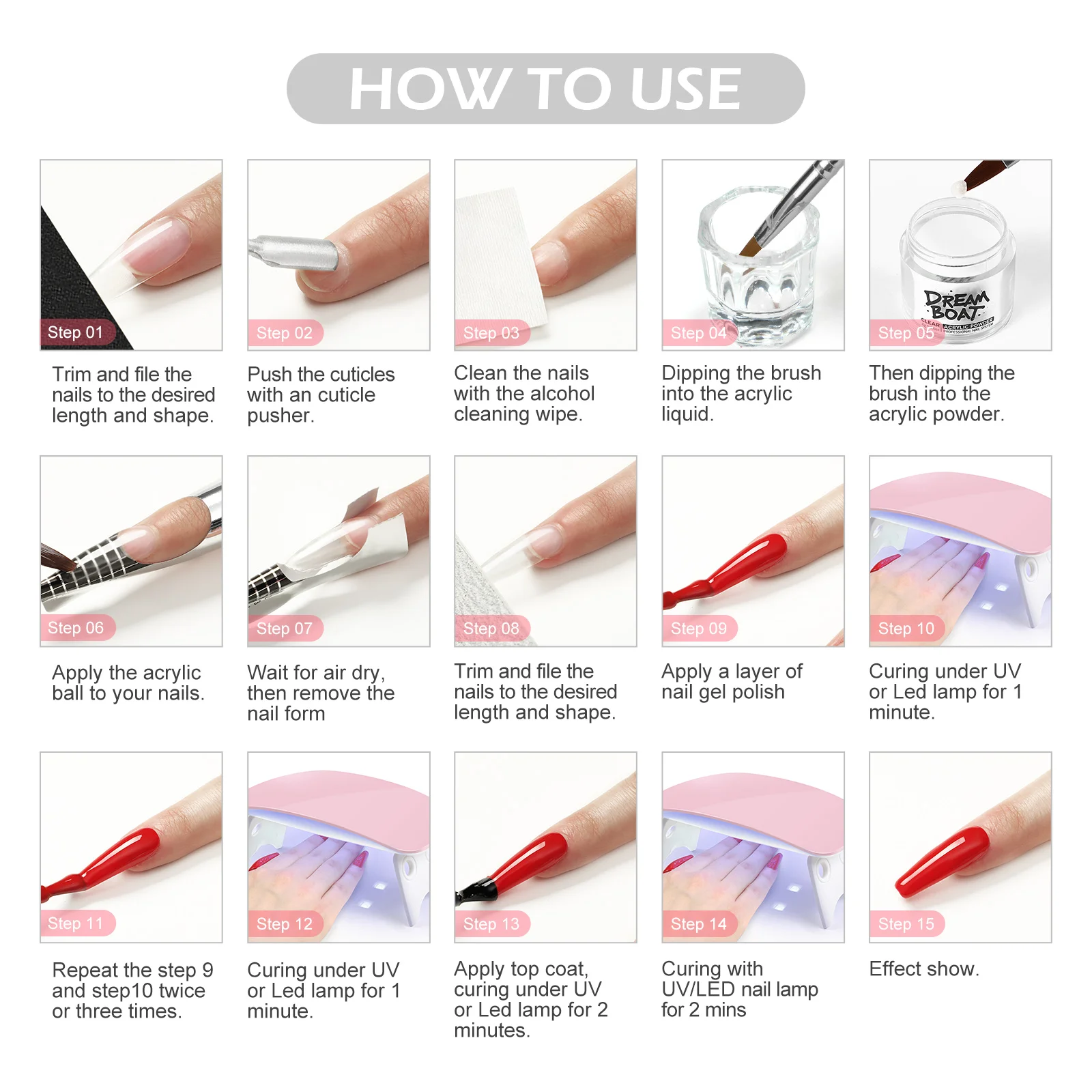 HOW TO USE

Step 01
Trim and file the nails to the desired length and shape.

Step 02
Push the cuticles with an cuticle pusher.

Step 03
Clean the nails with the alcohol cleaning wipe.

Step 04
Dipping the brush into the acrylic liquid.

DREAM BOAT
CLEAR ACRYLIC POWDER
PROFESSIONAL NAIL SYSTEM
Step 05
Then dipping the brush into the acrylic powder.

Step 06
Apply the acrylic ball to your nails.

Step 07
Wait for air dry, then remove the nail form

Step 08
Trim and file the nails to the desired length and shape.

Step 09
Apply a layer of nail gel polish

Step 10
Curing under UV or Led lamp for 1 minute.

Step 11
Repeat the step 9 and step10 twice or three times.

Step 12
Curing under UV or Led lamp for 1 minute.

Step 13
Apply top coat, curing under UV or Led lamp for 2 minutes.

Step 14
Curing with UV/LED nail lamp for 2 mins

Step 15
Effect show.