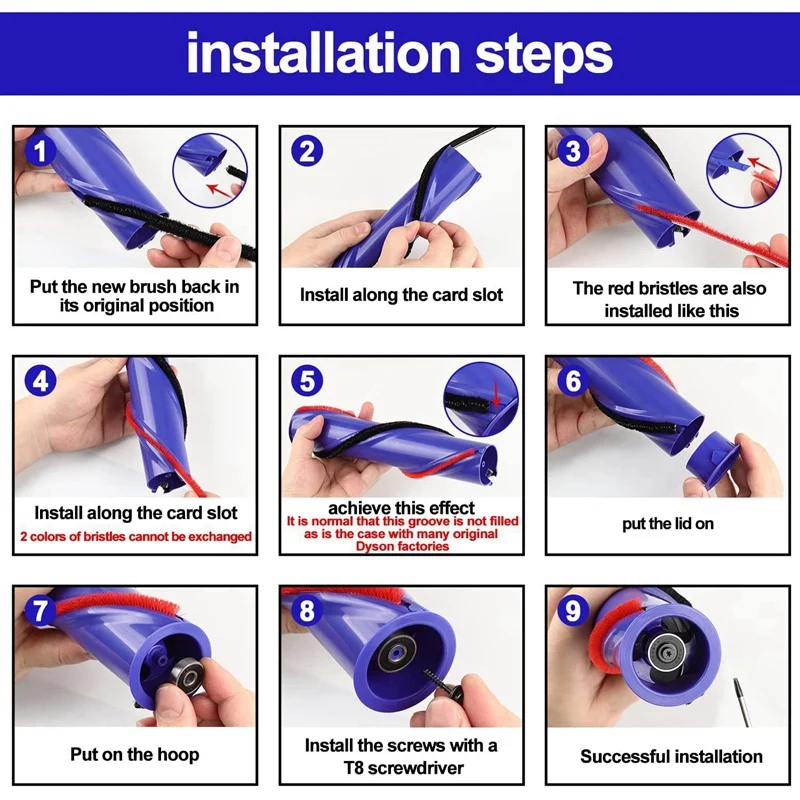 installation steps

1

Put the new brush back in its original position

2

Install along the card slot

3

The red bristles are also installed like this

4

Install along the card slot

2 colors of bristles cannot be exchanged

5

achieve this effect

It is normal that this groove is not filled as is the case with many original Dyson factories

6

put the lid on

7

Put on the hoop

8

Install the screws with a T8 screwdriver

9

Successful installation