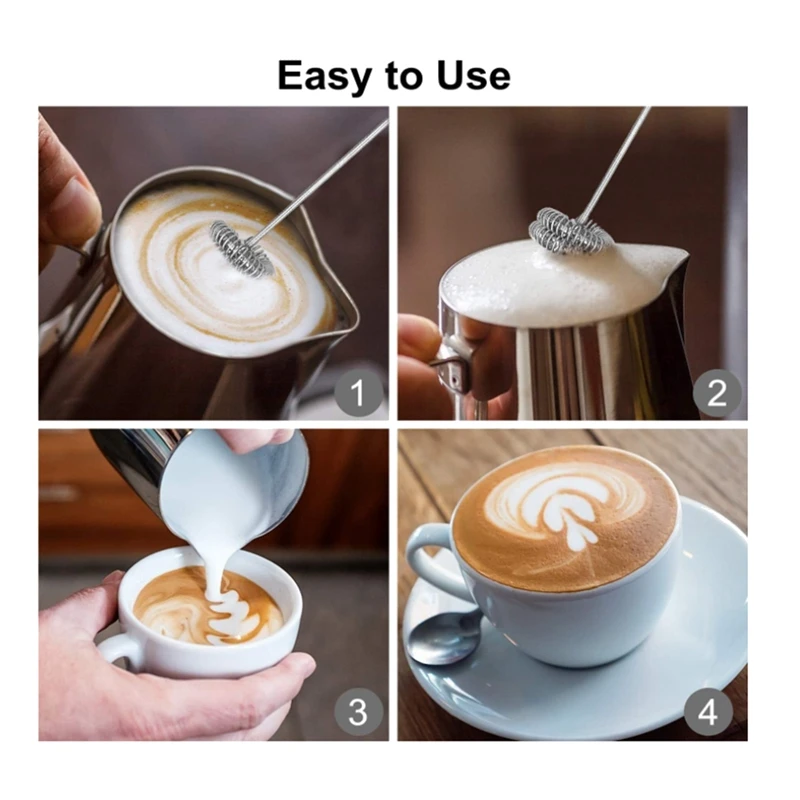 Easy to Use

1

2

3

4