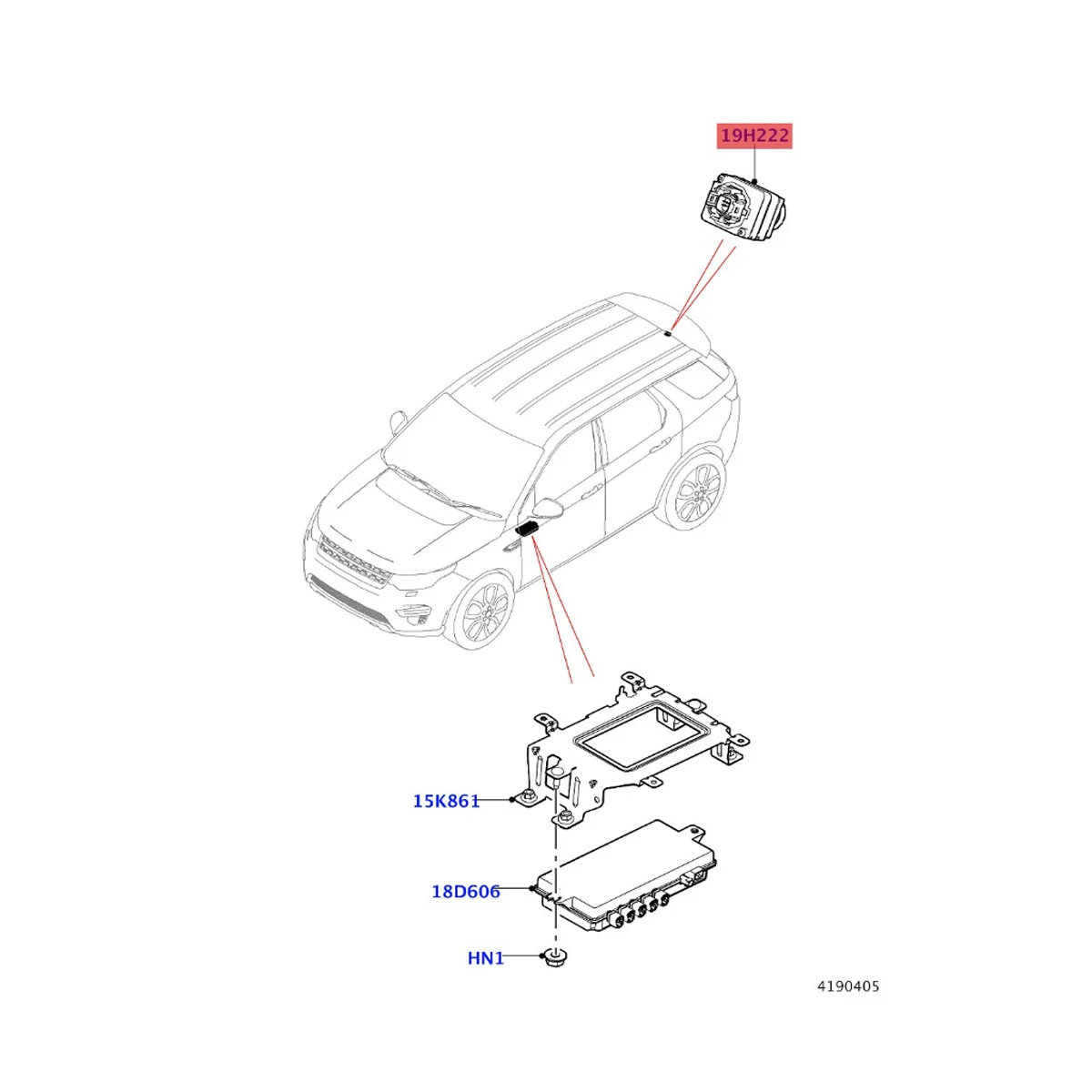 19H222

15K861

18D606

HN1

4190405