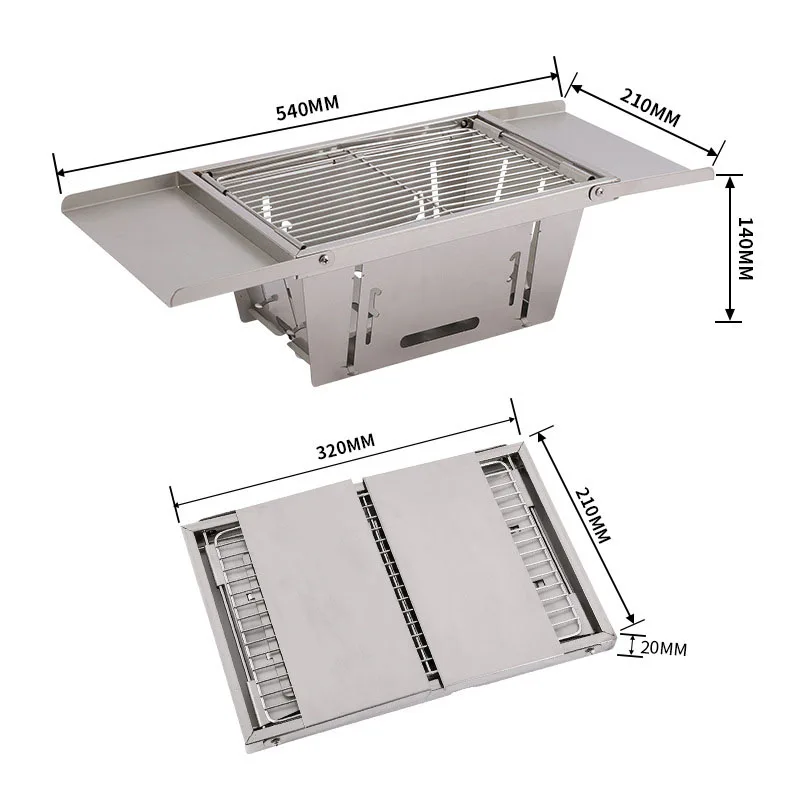 540MM
210MM
140MM
320MM
210MM
20MM