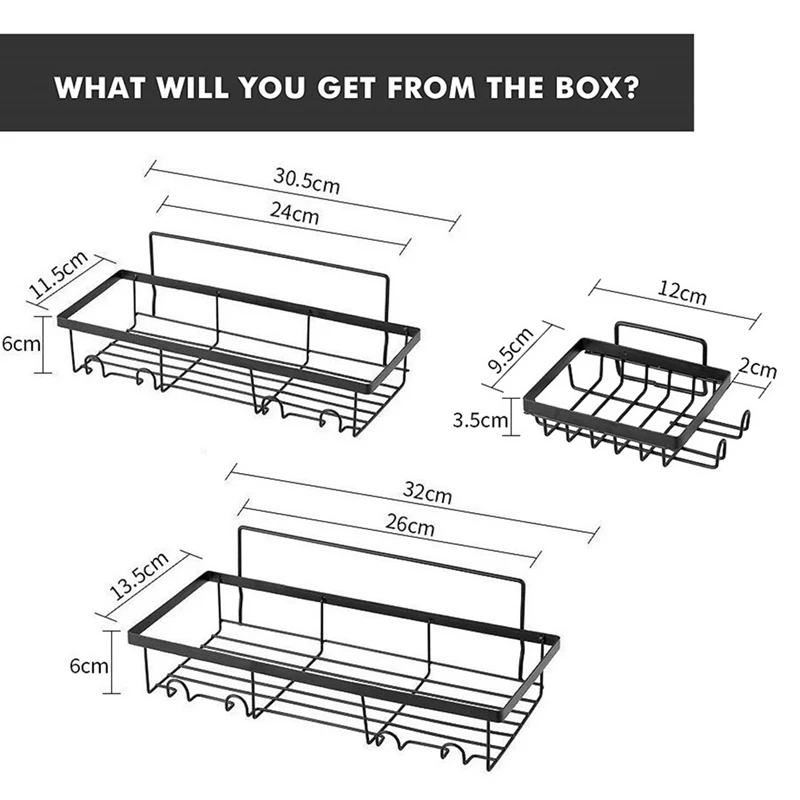 WHAT WILL YOU GET FROM THE BOX?

30.5cm
24cm
11.5cm
6cm

12cm
9.5cm
2cm
3.5cm

32cm
26cm
13.5cm
6cm