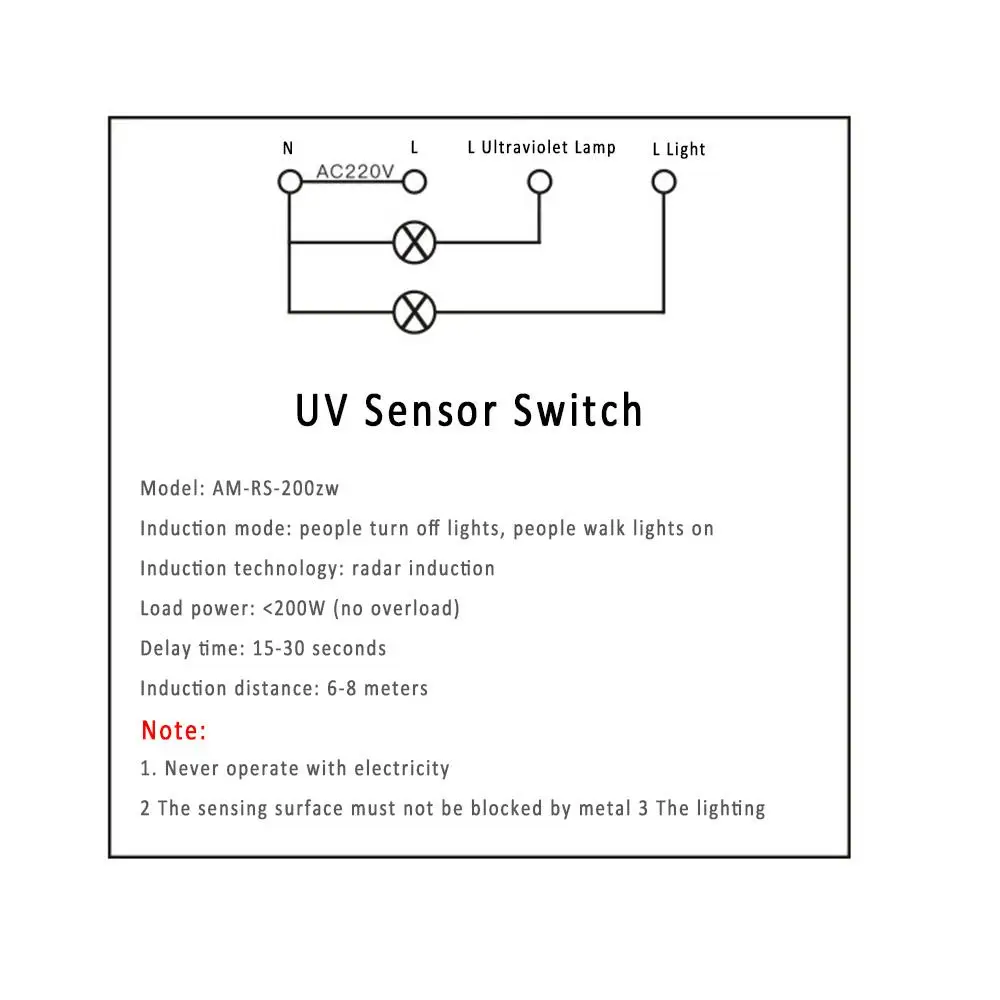 N L L Ultraviolet Lamp L Light

AC220V

UV Sensor Switch

Model: AM-RS-200zw

Induction mode: people turn off lights, people walk lights on

Induction technology: radar induction

Load power: <200W (no overload)

Delay time: 15-30 seconds

Induction distance: 6-8 meters

Note:

1. Never operate with electricity

2 The sensing surface must not be blocked by metal 3 The lighting