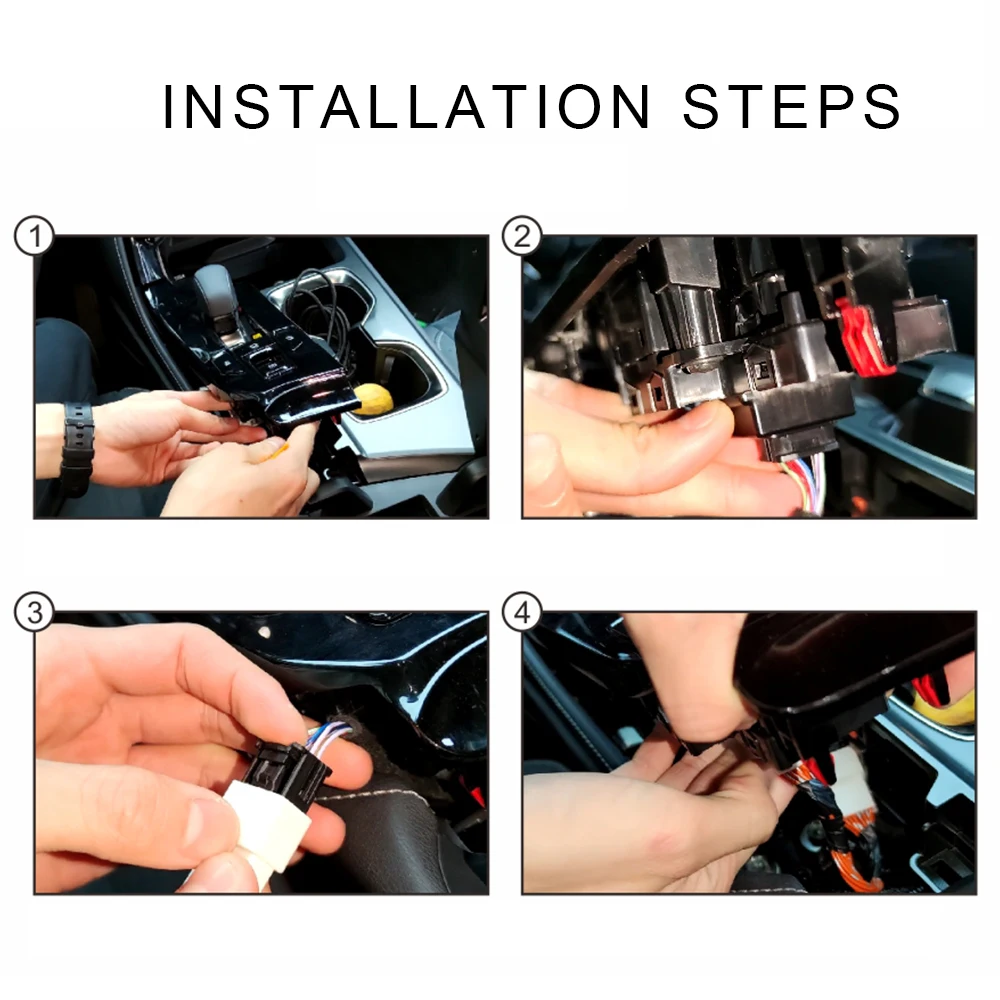 INSTALLATION STEPS

1

2

3

4