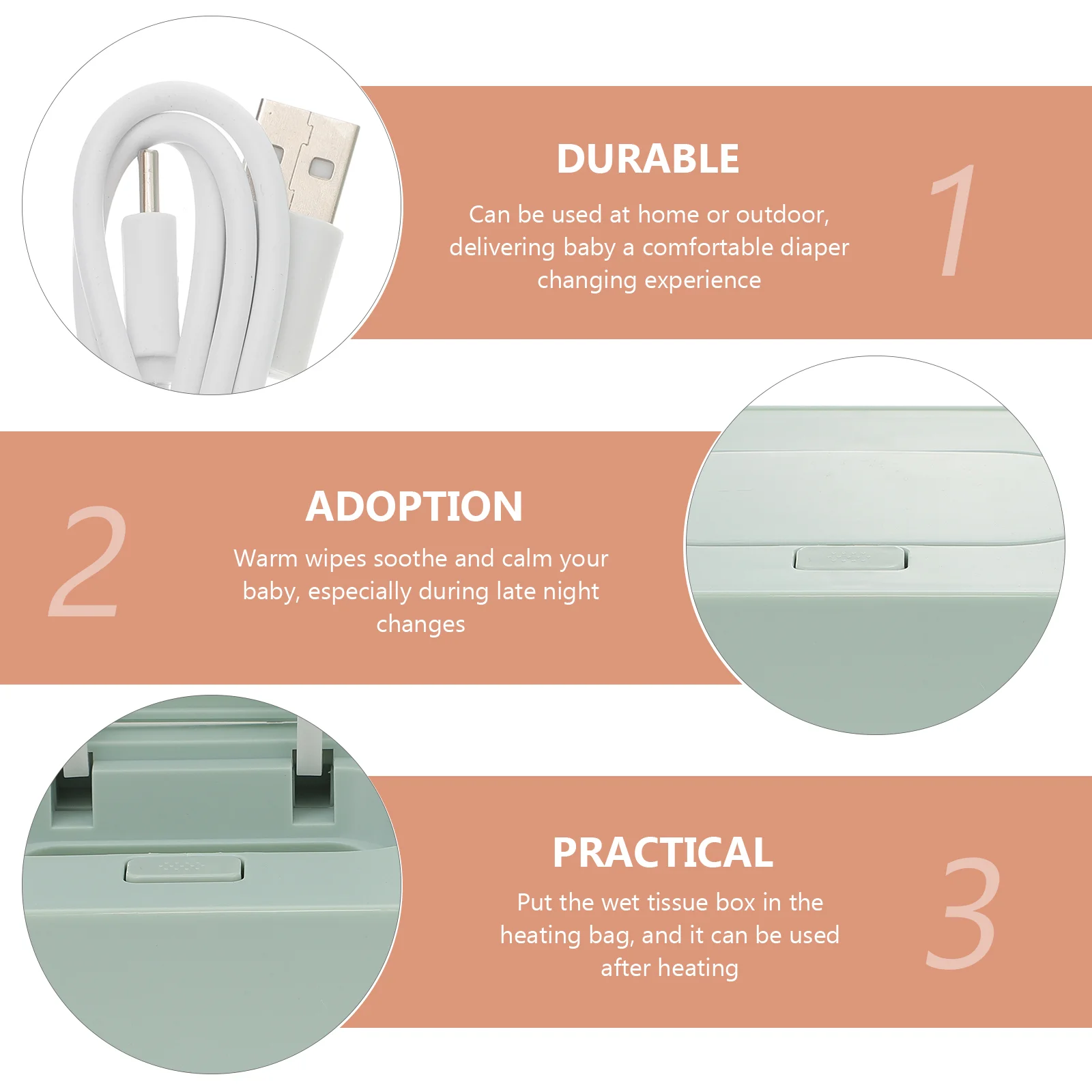 DURABLE

Can be used at home or outdoor, delivering baby a comfortable diaper changing experience

1

2

ADOPTION

Warm wipes soothe and calm your baby, especially during late night changes

PRACTICAL

Put the wet tissue box in the heating bag, and it can be used after heating

3