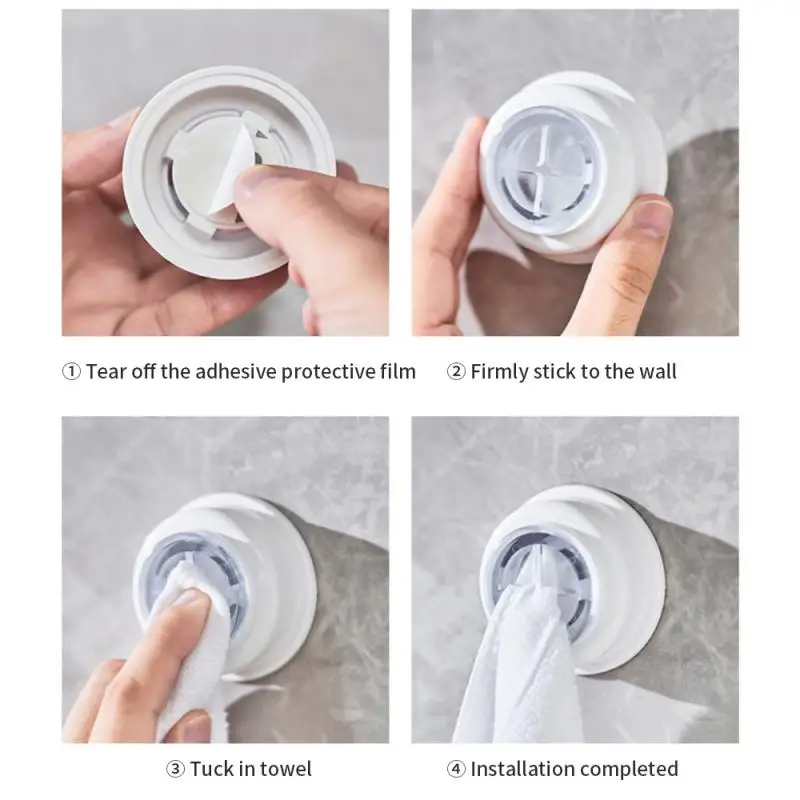 ① Tear off the adhesive protective film

② Firmly stick to the wall

③ Tuck in towel

④ Installation completed