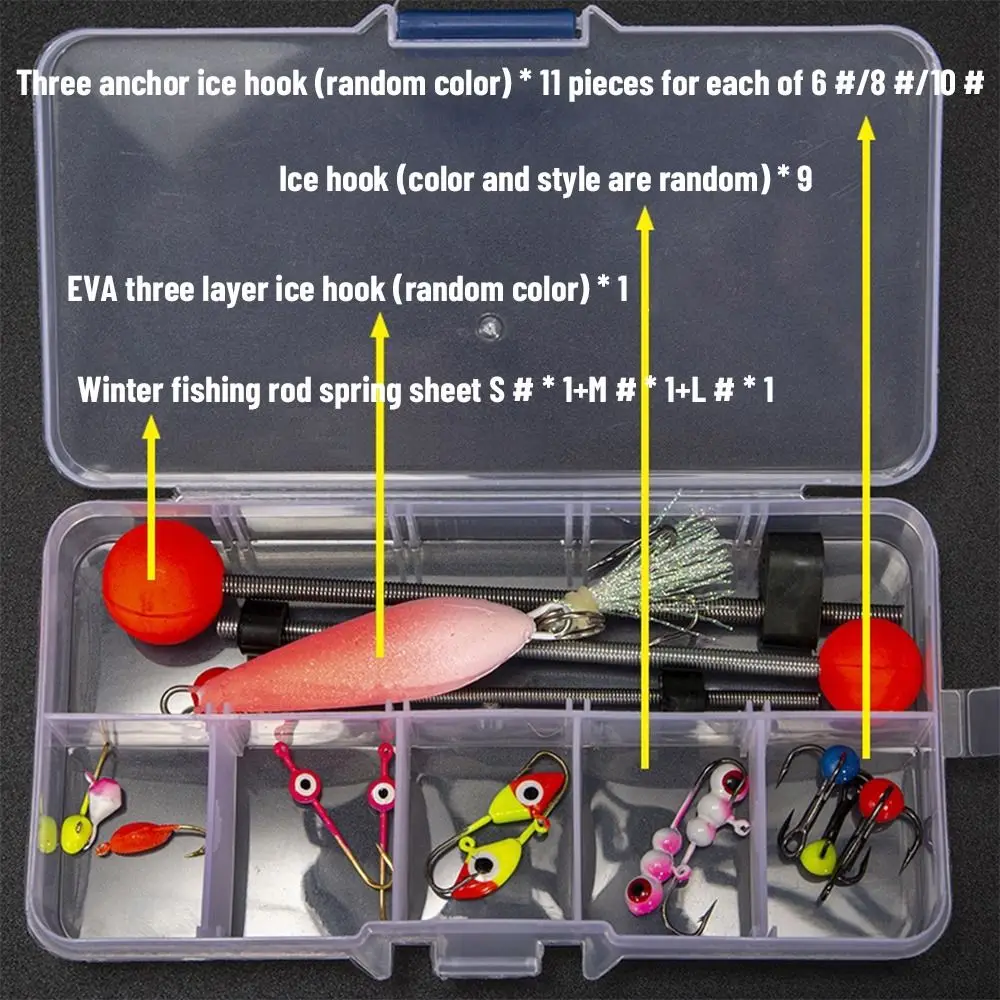 Three anchor ice hook (random color) * 11 pieces for each of 6 #/8 #/10 #

Ice hook (color and style are random) * 9

EVA three layer ice hook (random color) * 1

Winter fishing rod spring sheet S # * 1+M # * 1+L # * 1