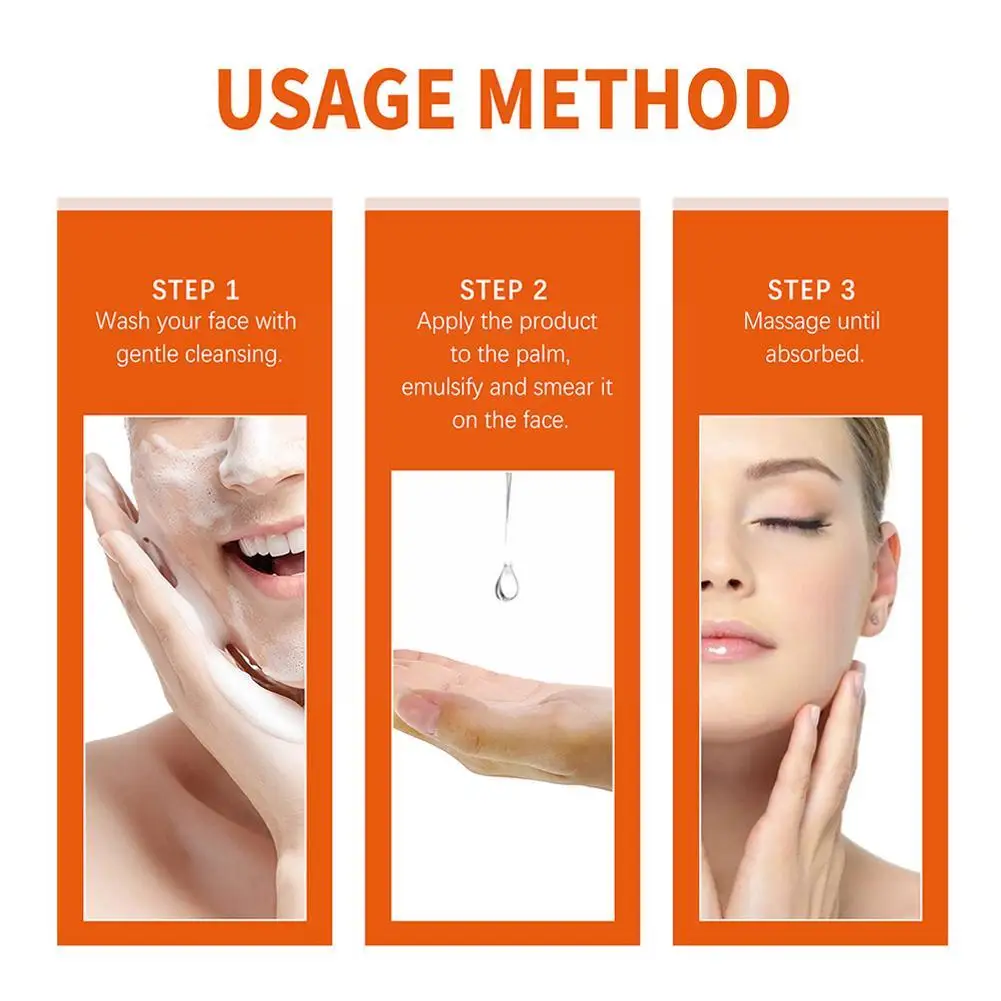 USAGE METHOD

STEP 1
Wash your face with gentle cleansing.

STEP 2
Apply the product to the palm, emulsify and smear it on the face.

STEP 3
Massage until absorbed.