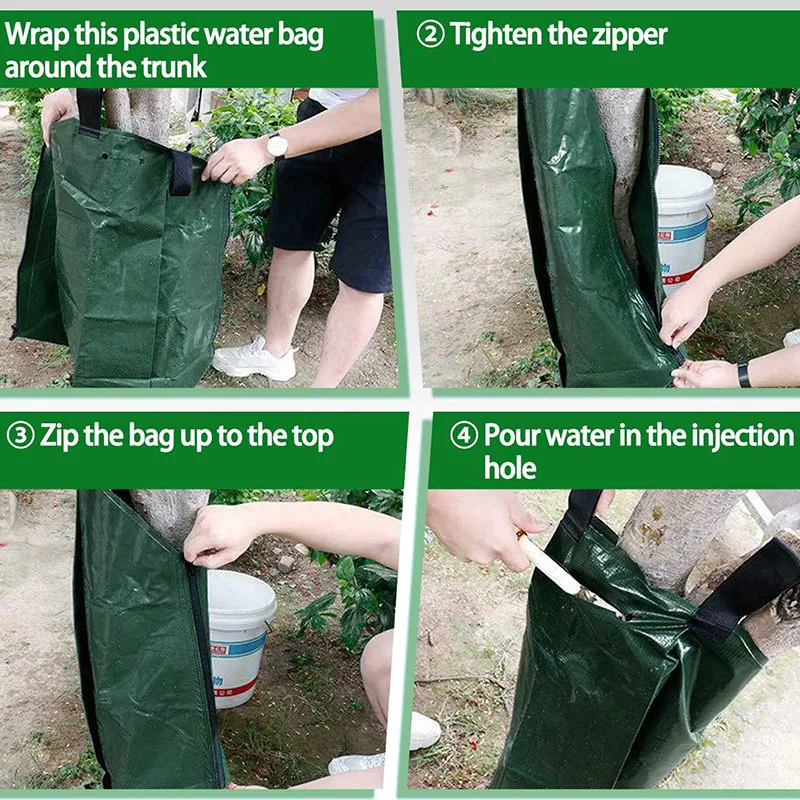 Wrap this plastic water bag around the trunk

② Tighten the zipper

③ Zip the bag up to the top

④ Pour water in the injection hole