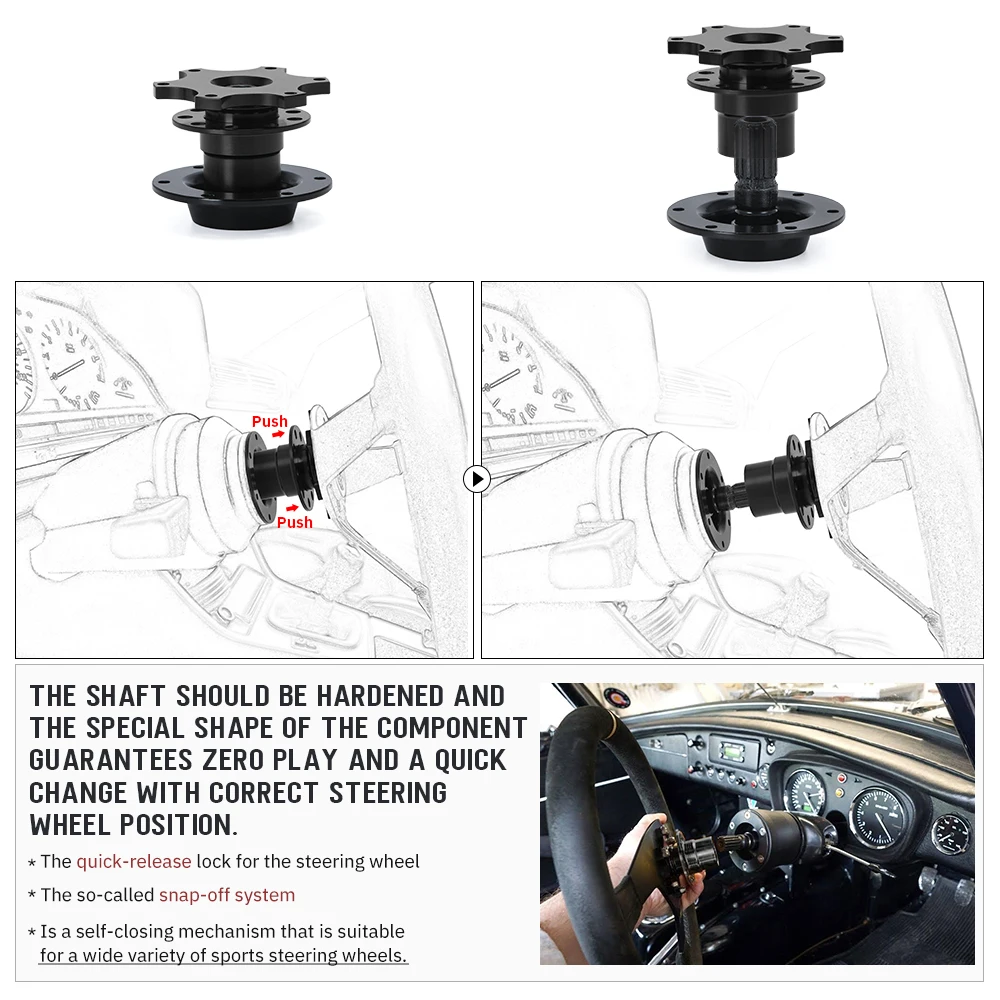 Push

Push

THE SHAFT SHOULD BE HARDENED AND THE SPECIAL SHAPE OF THE COMPONENT GUARANTEES ZERO PLAY AND A QUICK CHANGE WITH CORRECT STEERING WHEEL POSITION.

* The quick-release lock for the steering wheel

* The so-called snap-off system

* Is a self-closing mechanism that is suitable for a wide variety of sports steering wheels.