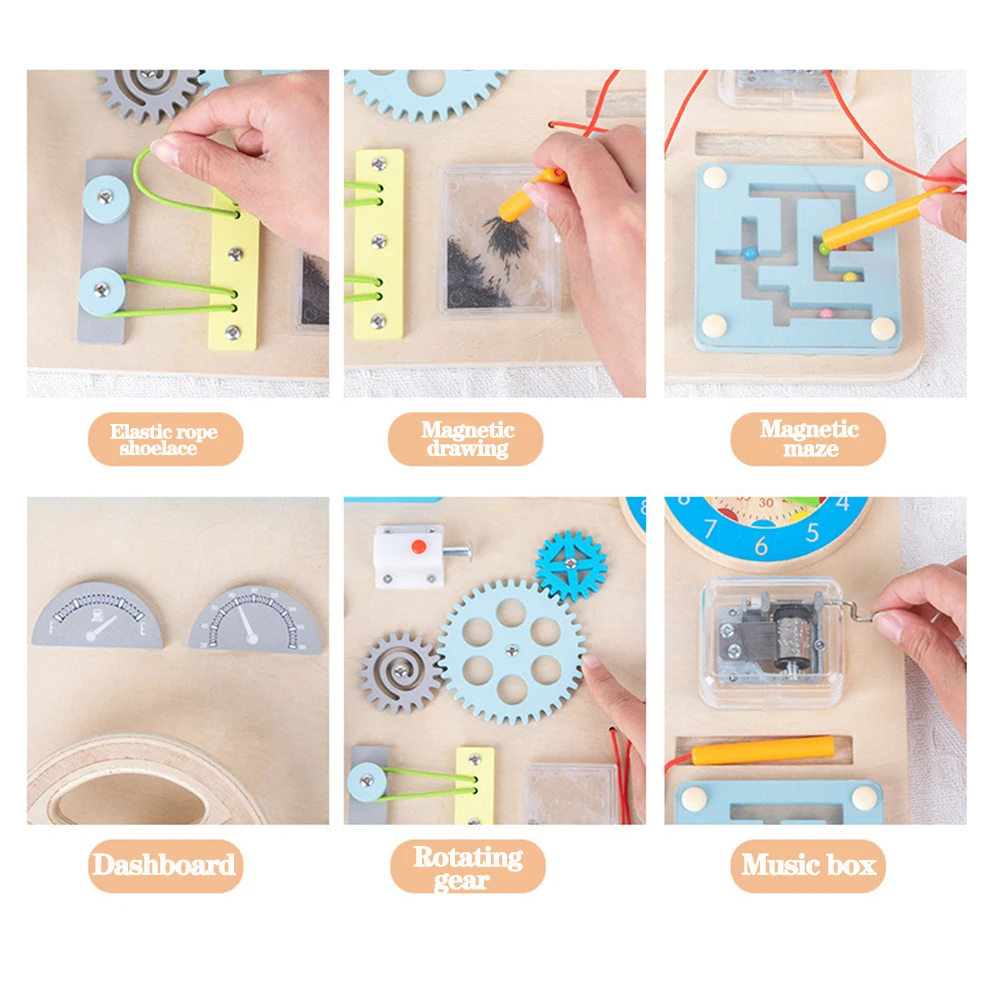 Elastic rope shoelace

Magnetic drawing

Magnetic maze

Dashboard

Rotating gear

Music box