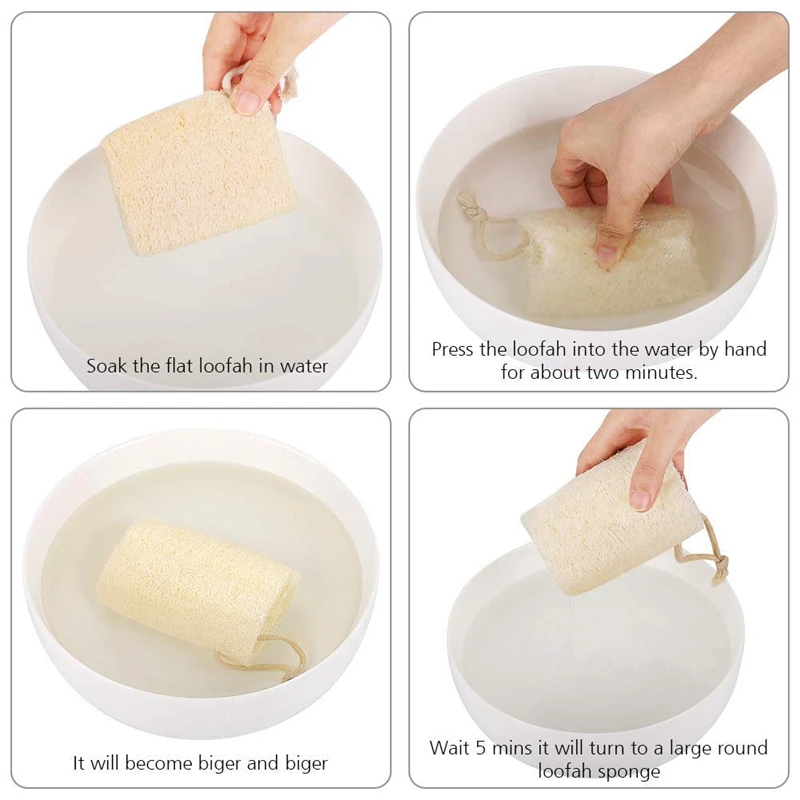 Soak the flat loofah in water

Press the loofah into the water by hand for about two minutes.

It will become biger and biger

Wait 5 mins it will turn to a large round loofah sponge