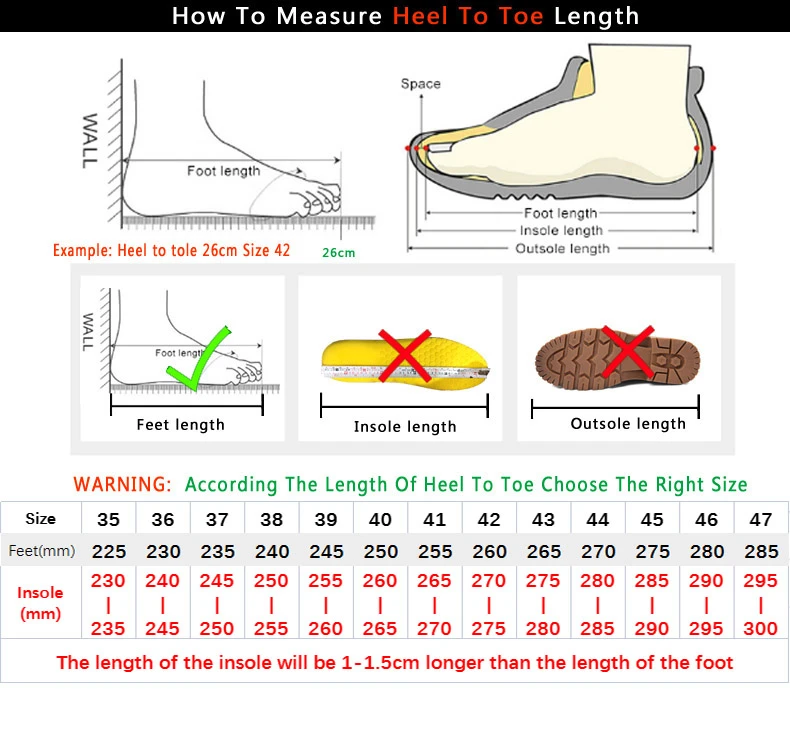 How To Measure Heel To Toe Length

WALL

Foot length

Example: Heel to tole 26cm Size 42

26cm

Space

Foot length
Insole length
Outsole length

WALL

Foot lengt

Feet length

Insole length

Outsole length

WARNING: According The Length Of Heel To Toe Choose The Right Size

| Size | 35 | 36 | 37 | 38 | 39 | 40 | 41 | 42 | 43 | 44 | 45 | 46 | 47 |
|---|---|---|---|---|---|---|---|---|---|---|---|---|---|
| Feet(mm) | 225 | 230 | 235 | 240 | 245 | 250 | 255 | 260 | 265 | 270 | 275 | 280 | 285 |
| Insole (mm) | 230 \| 235 | 240 \| 245 | 245 \| 250 | 250 \| 255 | 255 \| 260 | 260 \| 265 | 265 \| 270 | 270 \| 275 | 275 \| 280 | 280 \| 285 | 285 \| 290 | 290 \| 295 | 295 \| 300 |

The length of the insole will be 1-1.5cm longer than the length of the foot