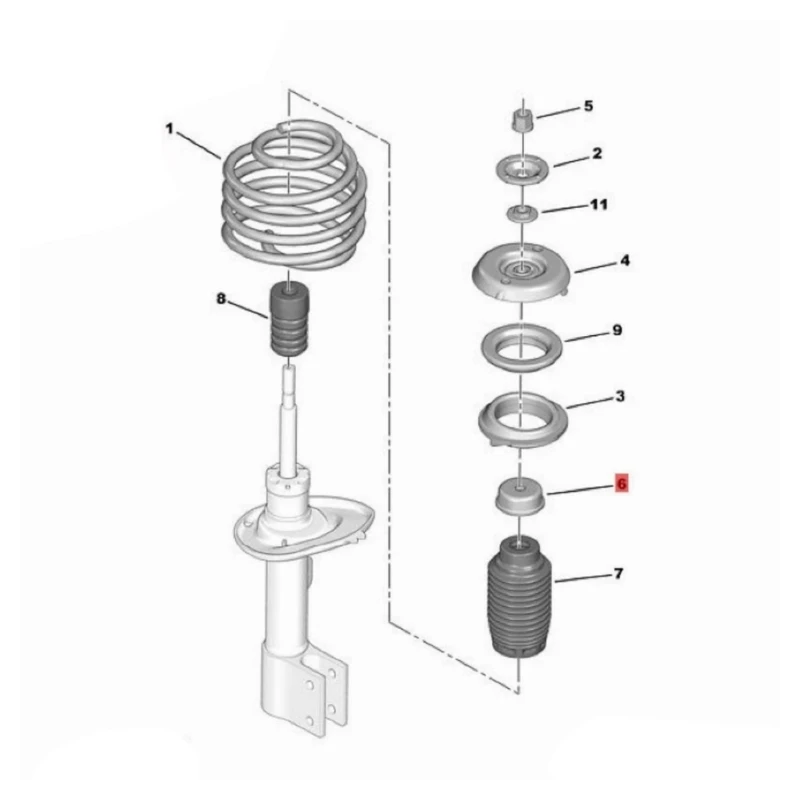 1
8
5
2
11
4
9
3
6
7