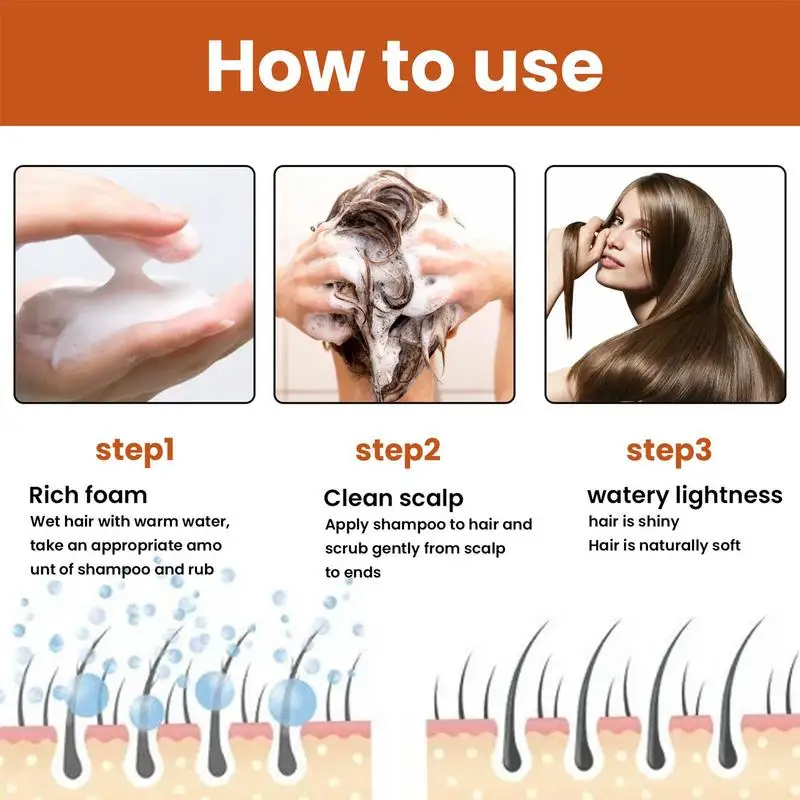 How to use

step1

Rich foam

Wet hair with warm water, take an appropriate amo unt of shampoo and rub

step2

Clean scalp

Apply shampoo to hair and scrub gently from scalp to ends

step3

watery lightness

hair is shiny

Hair is naturally soft