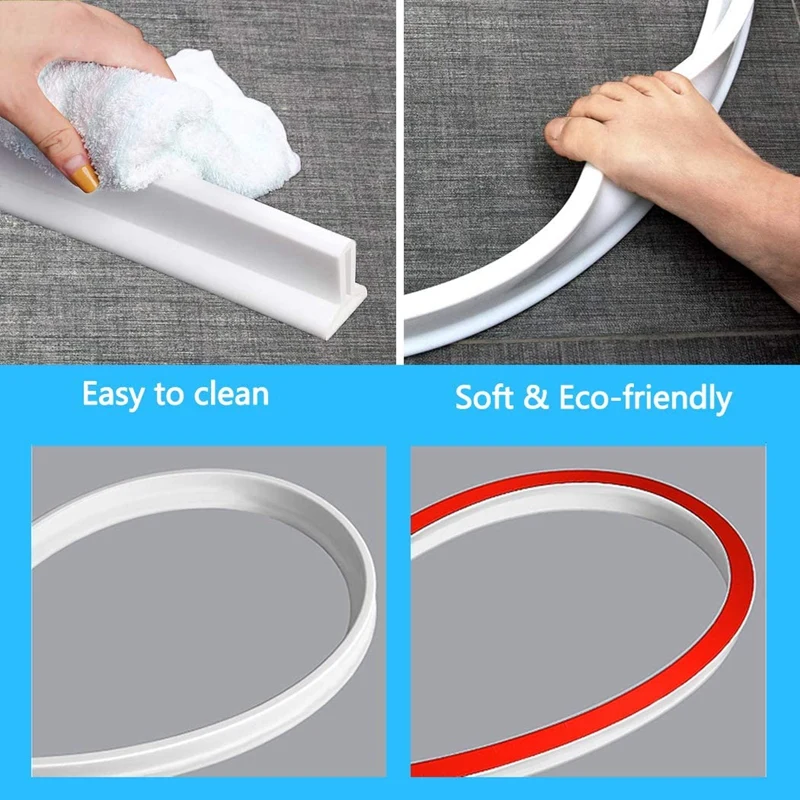 Easy to clean

Soft & Eco-friendly