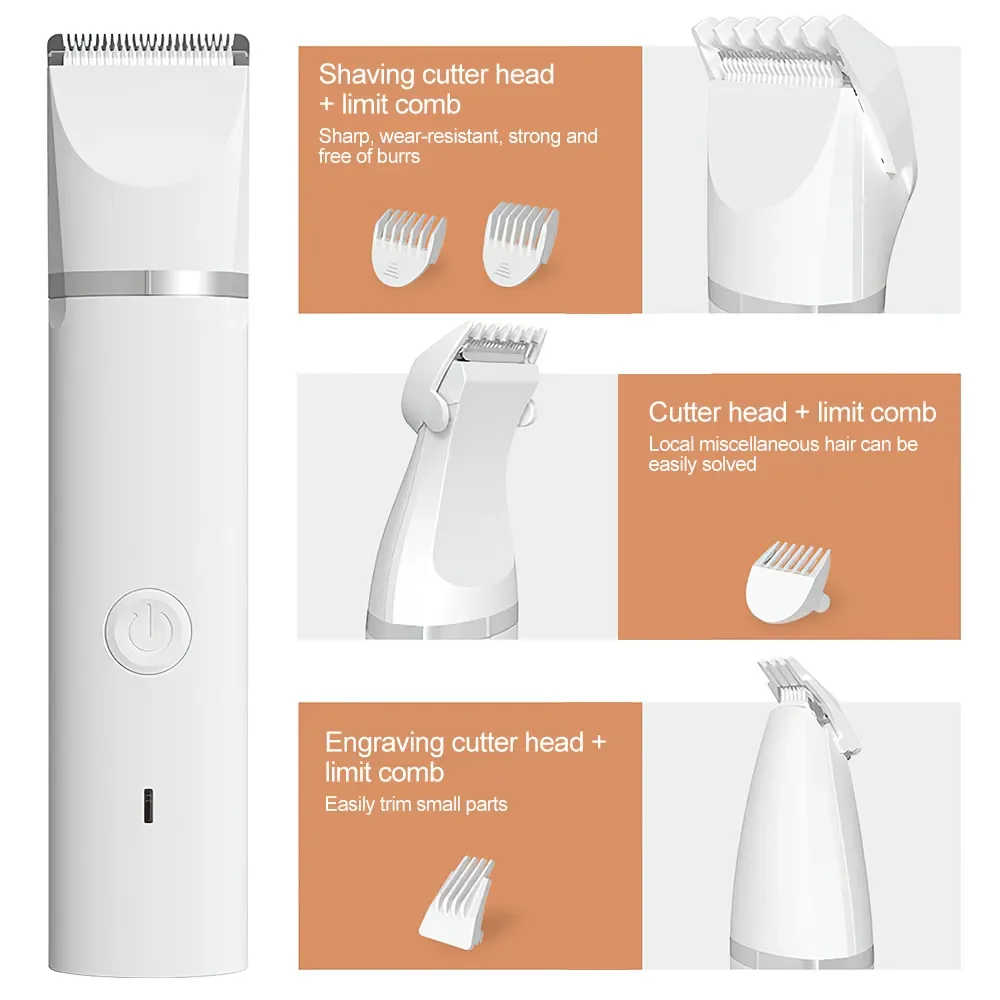 Shaving cutter head + limit comb

Sharp, wear-resistant, strong and free of burrs

Cutter head + limit comb

Local miscellaneous hair can be easily solved

Engraving cutter head + limit comb

Easily trim small parts