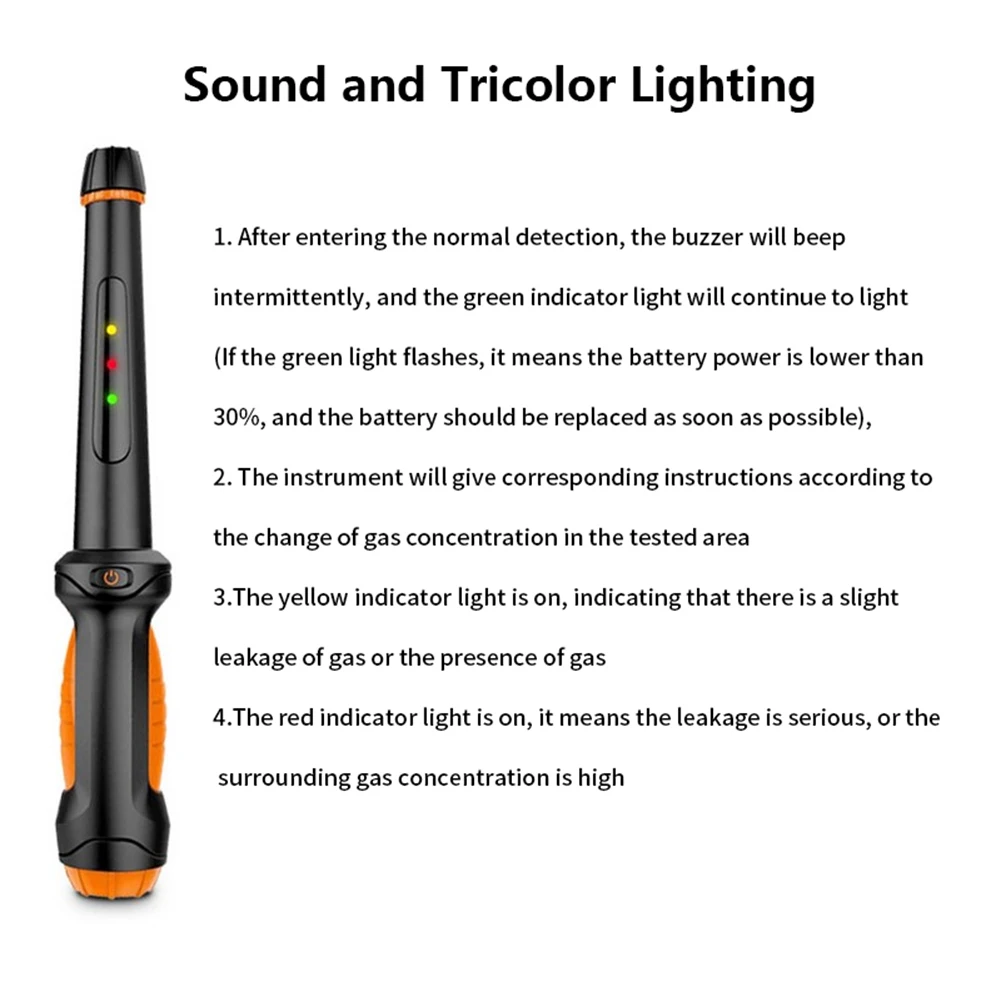 Sound and Tricolor Lighting

1. After entering the normal detection, the buzzer will beep intermittently, and the green indicator light will continue to light (If the green light flashes, it means the battery power is lower than 30%, and the battery should be replaced as soon as possible),

2. The instrument will give corresponding instructions according to the change of gas concentration in the tested area

3.The yellow indicator light is on, indicating that there is a slight leakage of gas or the presence of gas

4.The red indicator light is on, it means the leakage is serious, or the surrounding gas concentration is high