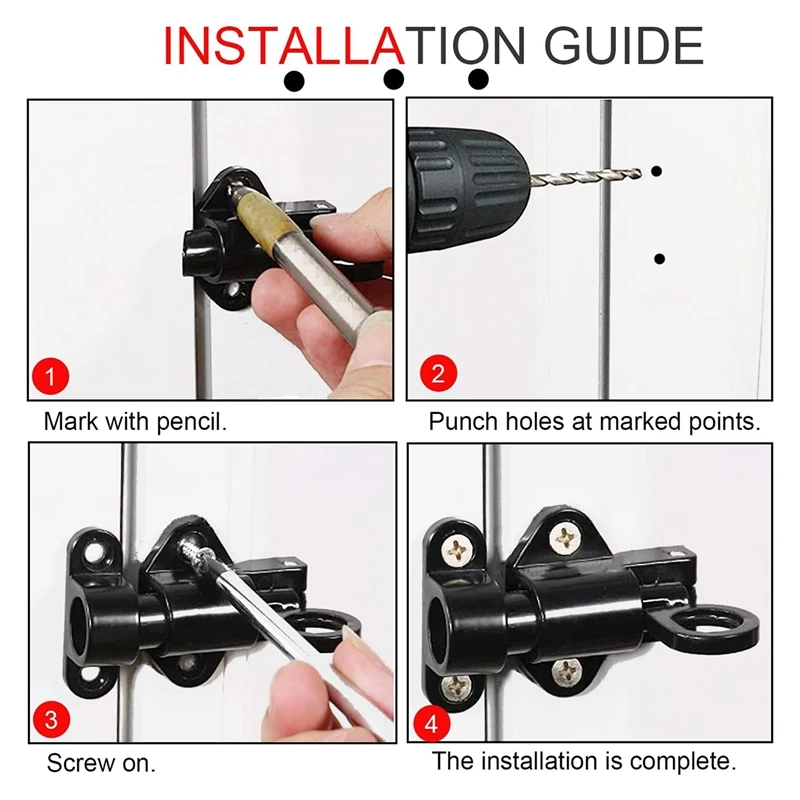 INSTALLATION GUIDE

1

Mark with pencil.

2

Punch holes at marked points.

3

Screw on.

4

The installation is complete.