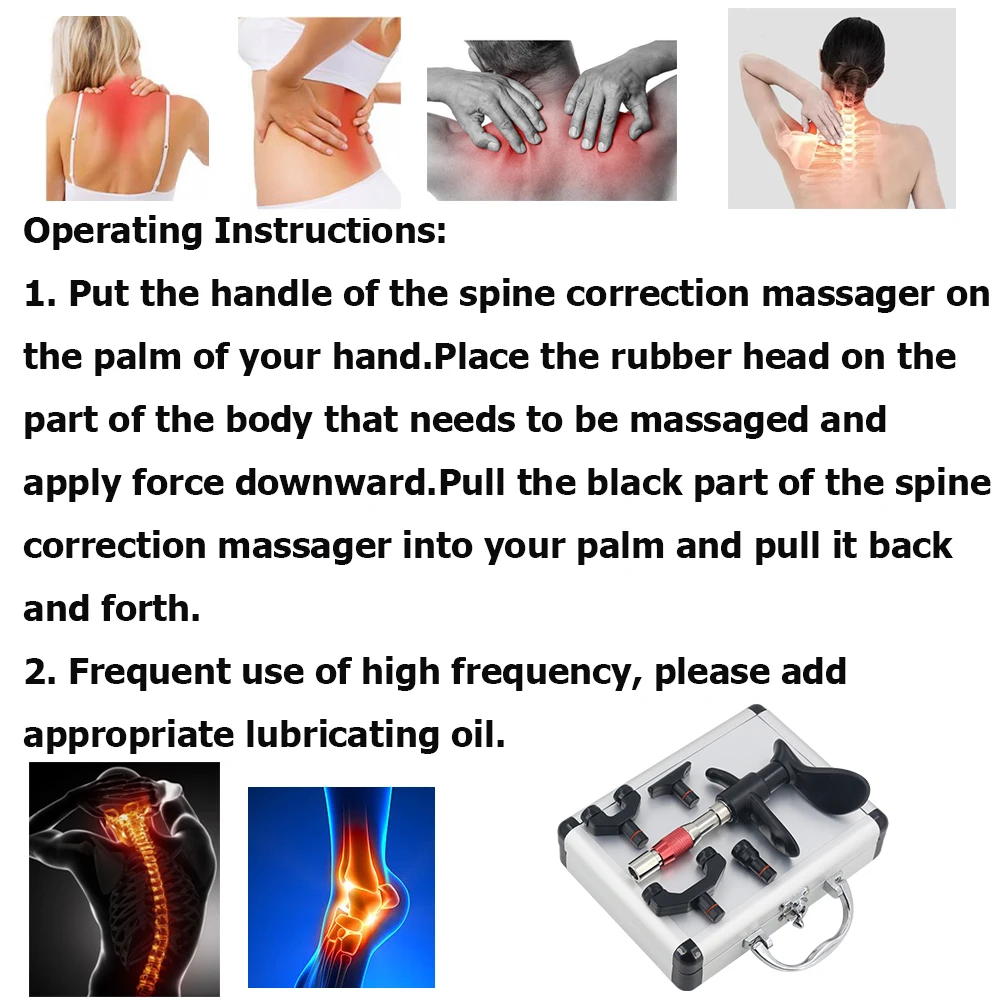 Operating Instructions:

1. Put the handle of the spine correction massager on the palm of your hand.Place the rubber head on the part of the body that needs to be massaged and apply force downward.Pull the black part of the spine correction massager into your palm and pull it back and forth.

2. Frequent use of high frequency, please add appropriate lubricating oil.