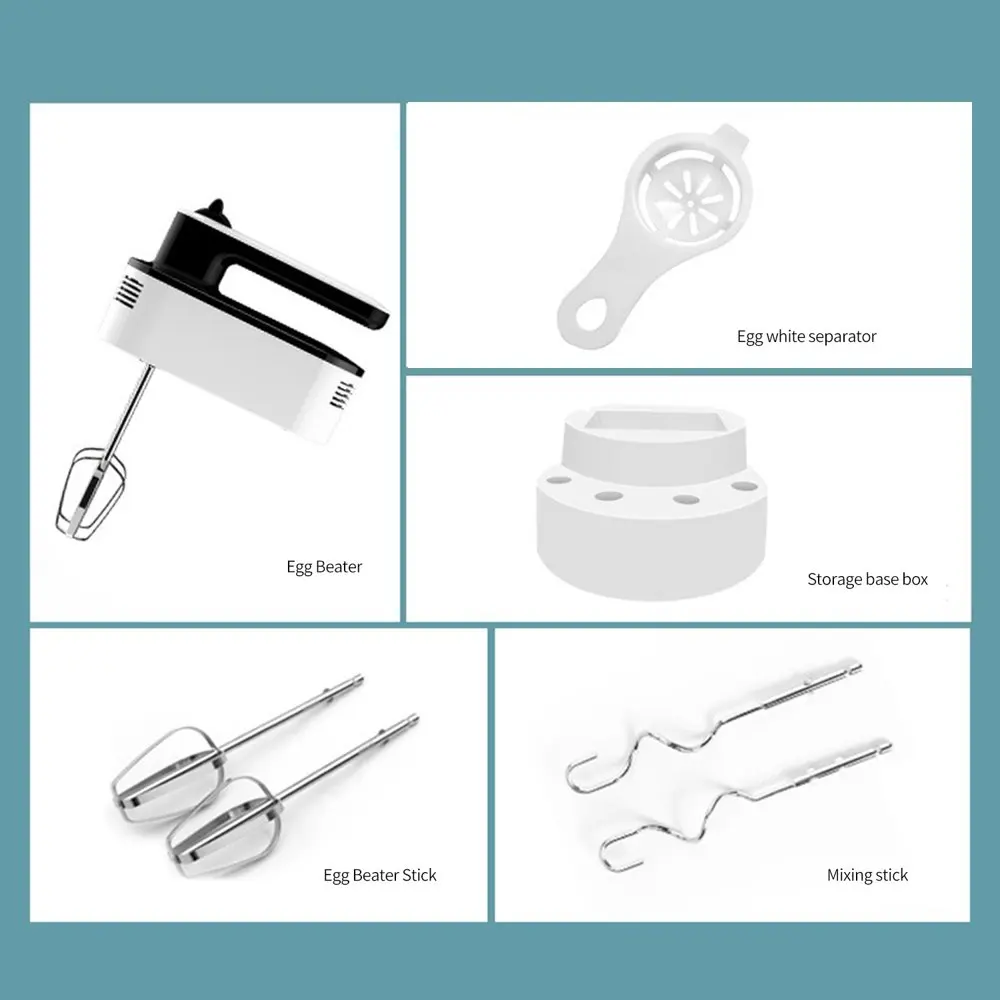 Egg Beater

Egg white separator

Storage base box

Egg Beater Stick

Mixing stick