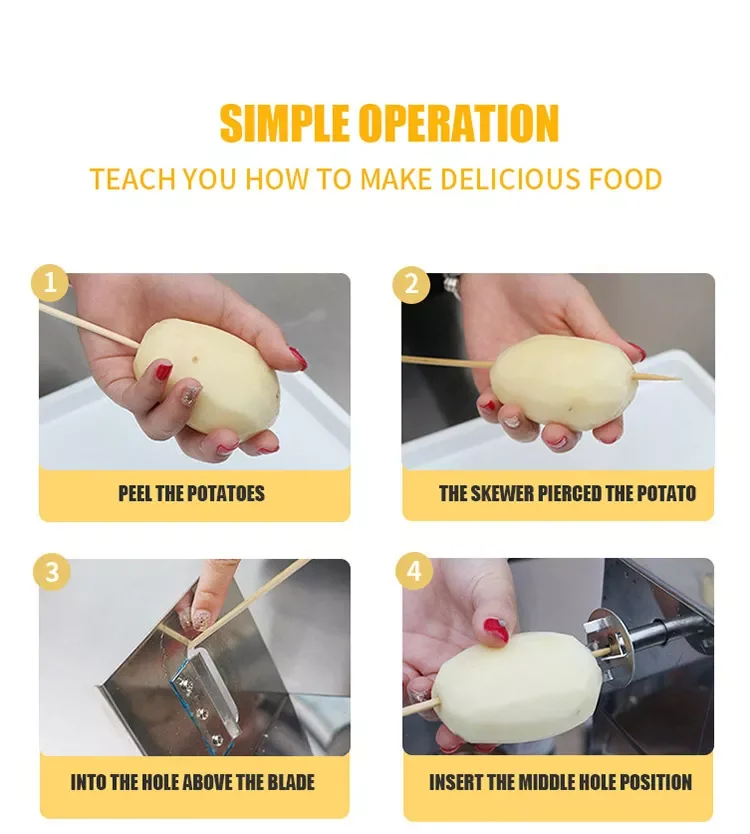 SIMPLE OPERATION

TEACH YOU HOW TO MAKE DELICIOUS FOOD

1

PEEL THE POTATOES

2

THE SKEWER PIERCED THE POTATO

3

INTO THE HOLE ABOVE THE BLADE

4

INSERT THE MIDDLE HOLE POSITION