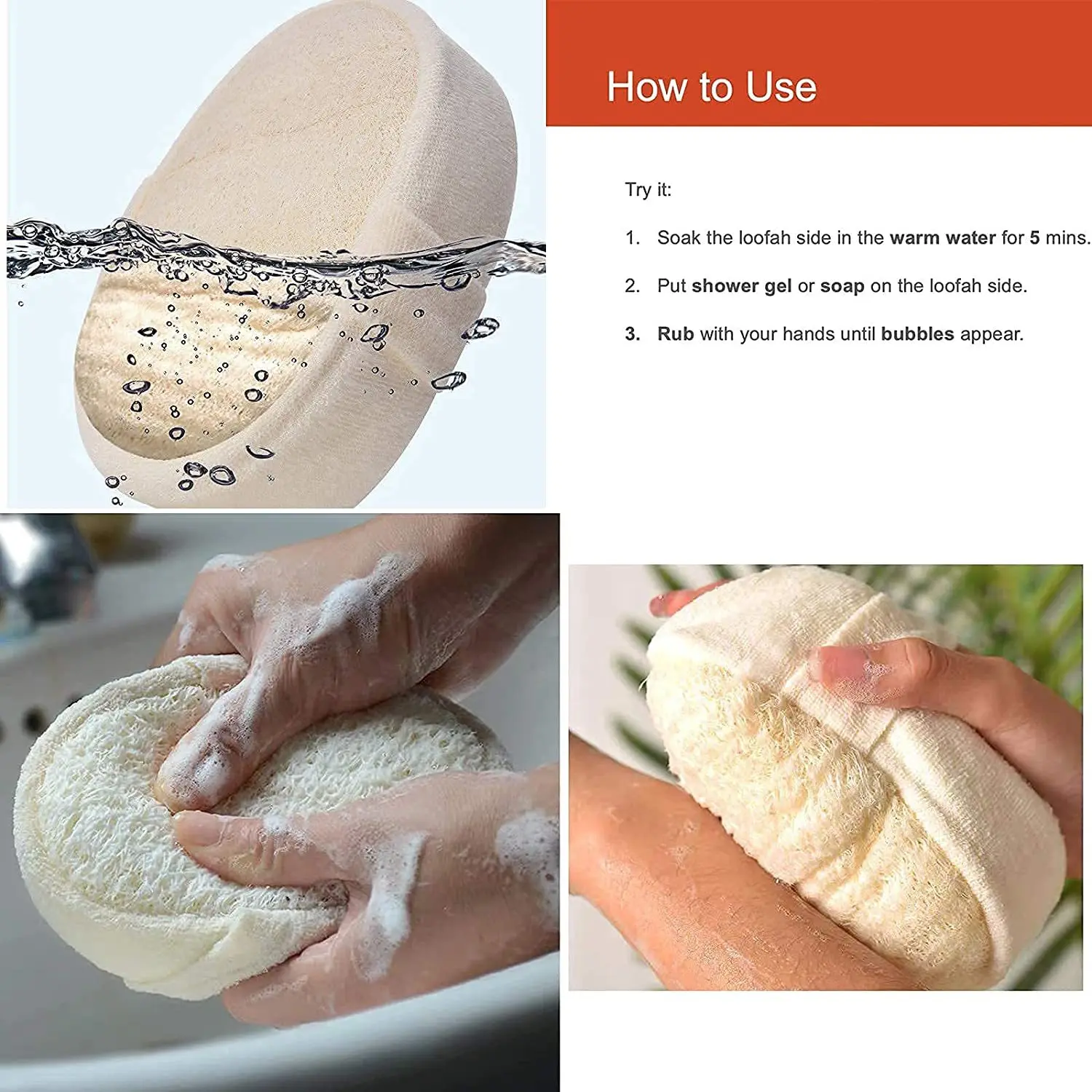 How to Use

Try it:

1. Soak the loofah side in the warm water for 5 mins.

2. Put shower gel or soap on the loofah side.

3. Rub with your hands until bubbles appear.