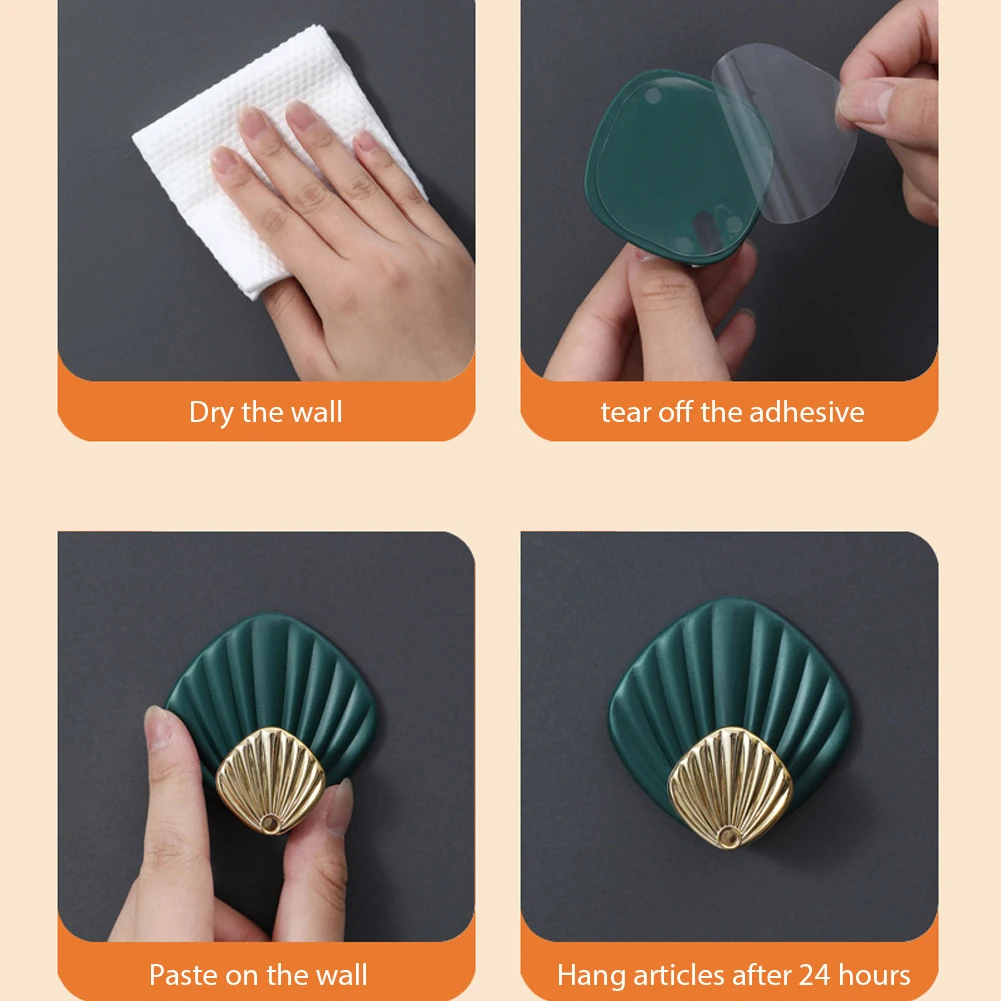 Dry the wall

tear off the adhesive

Paste on the wall

Hang articles after 24 hours