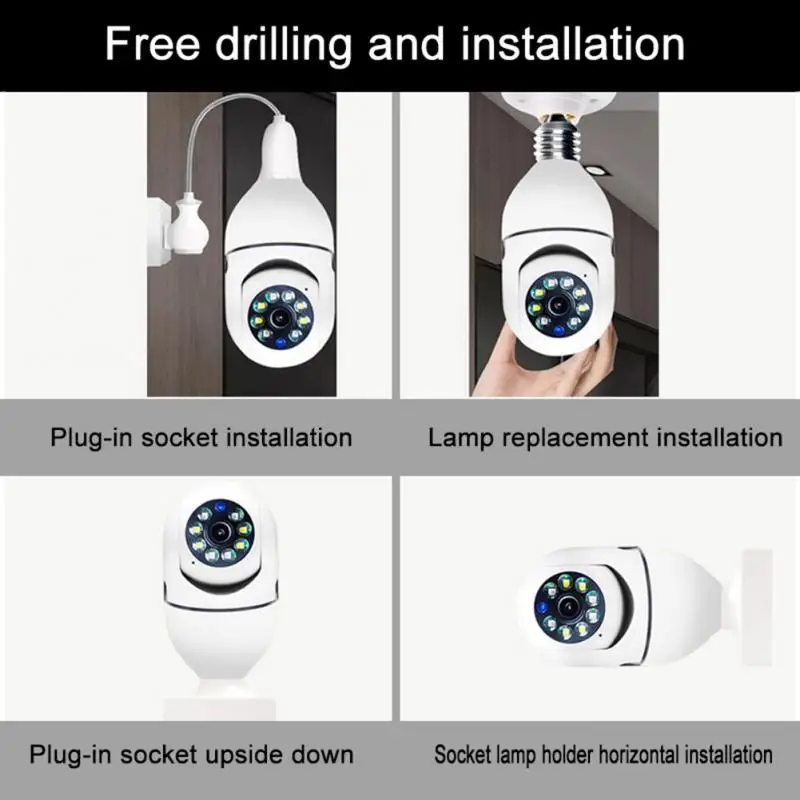 Free drilling and installation

Plug-in socket installation

Lamp replacement installation

Plug-in socket upside down

Socket lamp holder horizontal installation