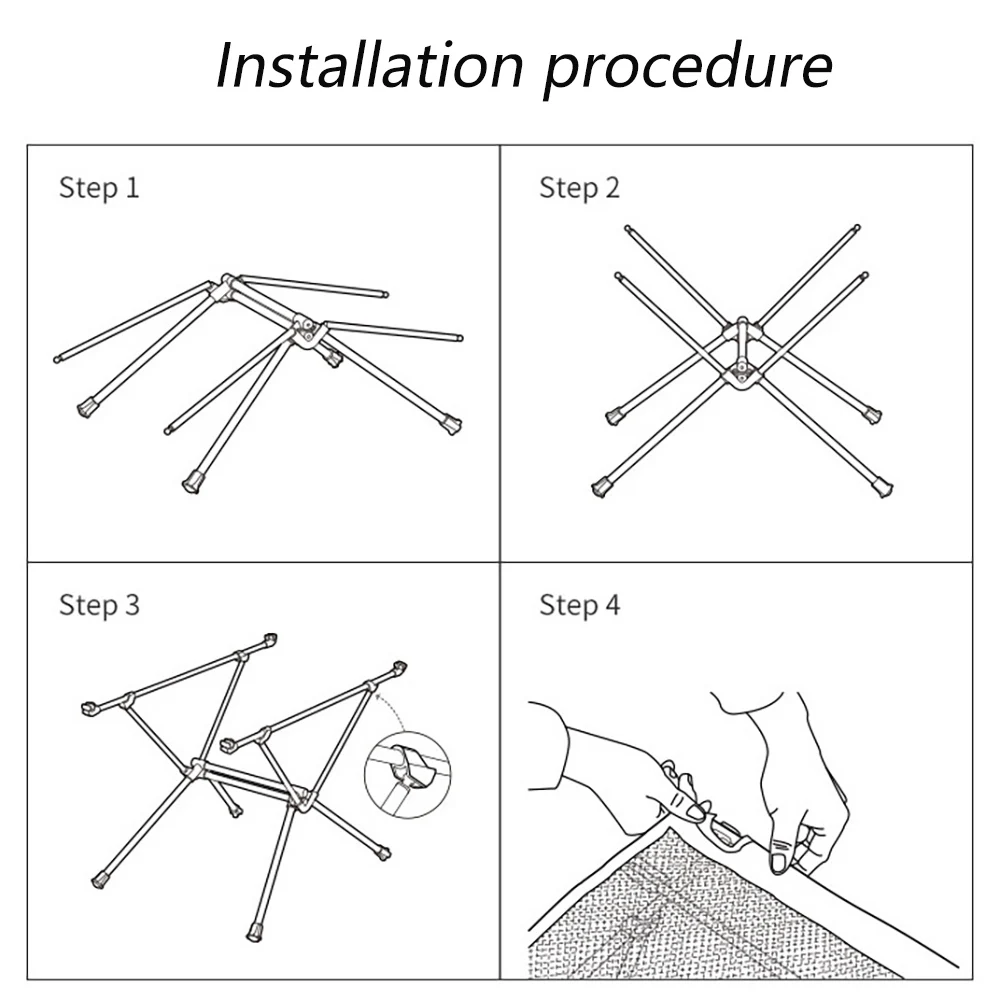 Installation procedure

Step 1

Step 2

Step 3

Step 4