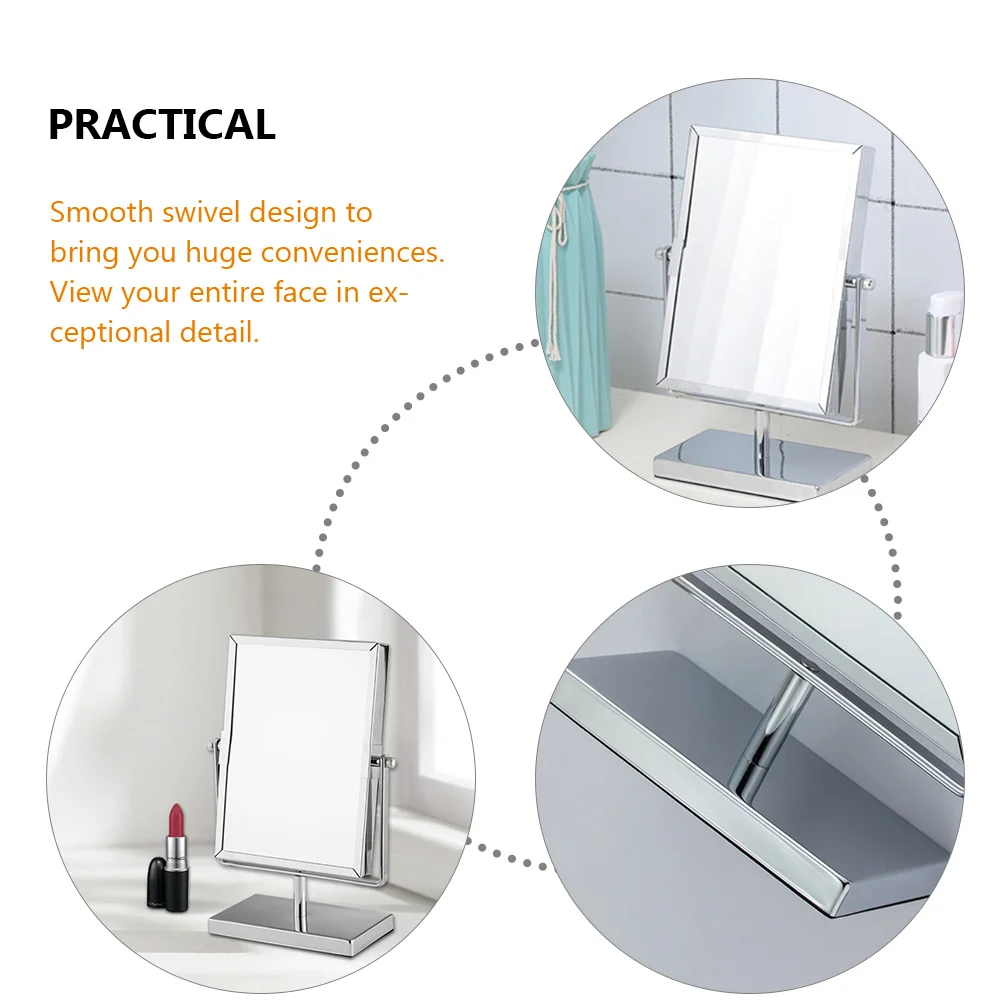 PRACTICAL

Smooth swivel design to bring you huge conveniences. View your entire face in exceptional detail.