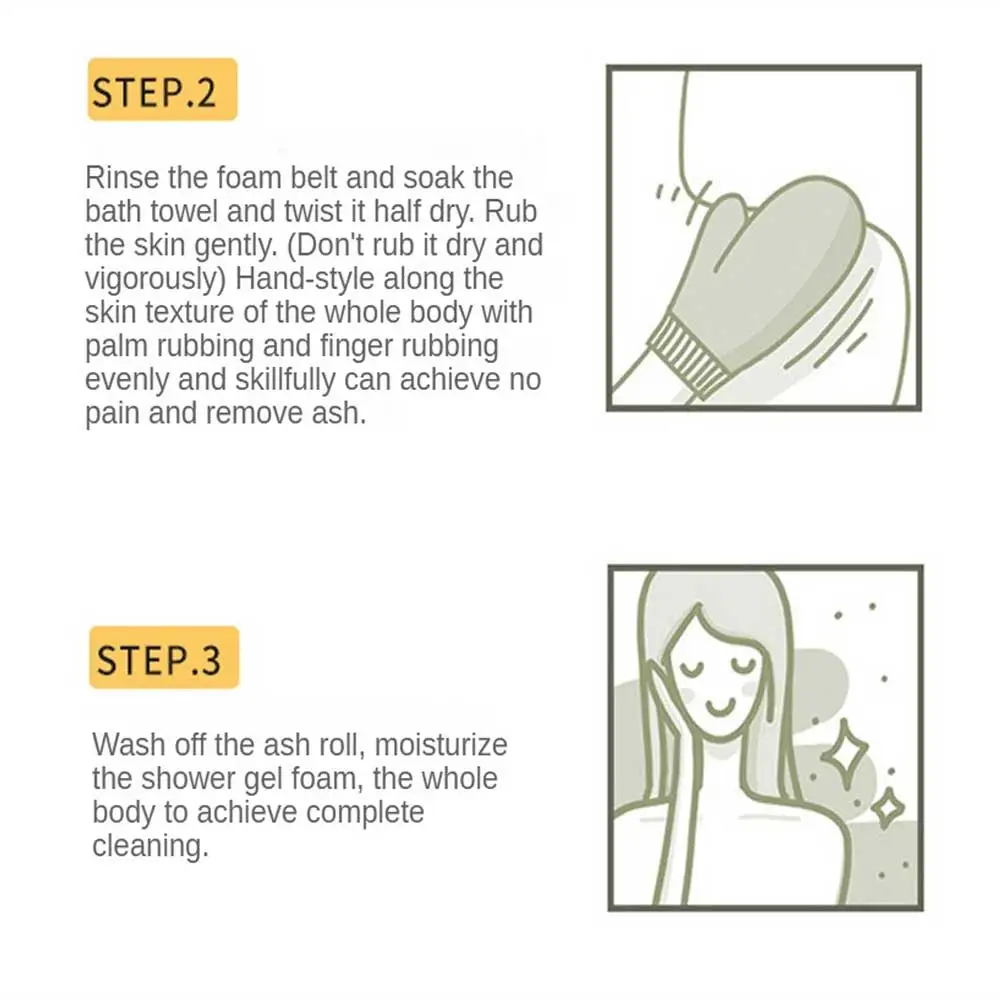 STEP.2

Rinse the foam belt and soak the bath towel and twist it half dry. Rub the skin gently. (Don't rub it dry and vigorously) Hand-style along the skin texture of the whole body with palm rubbing and finger rubbing evenly and skillfully can achieve no pain and remove ash.

STEP.3

Wash off the ash roll, moisturize the shower gel foam, the whole body to achieve complete cleaning.