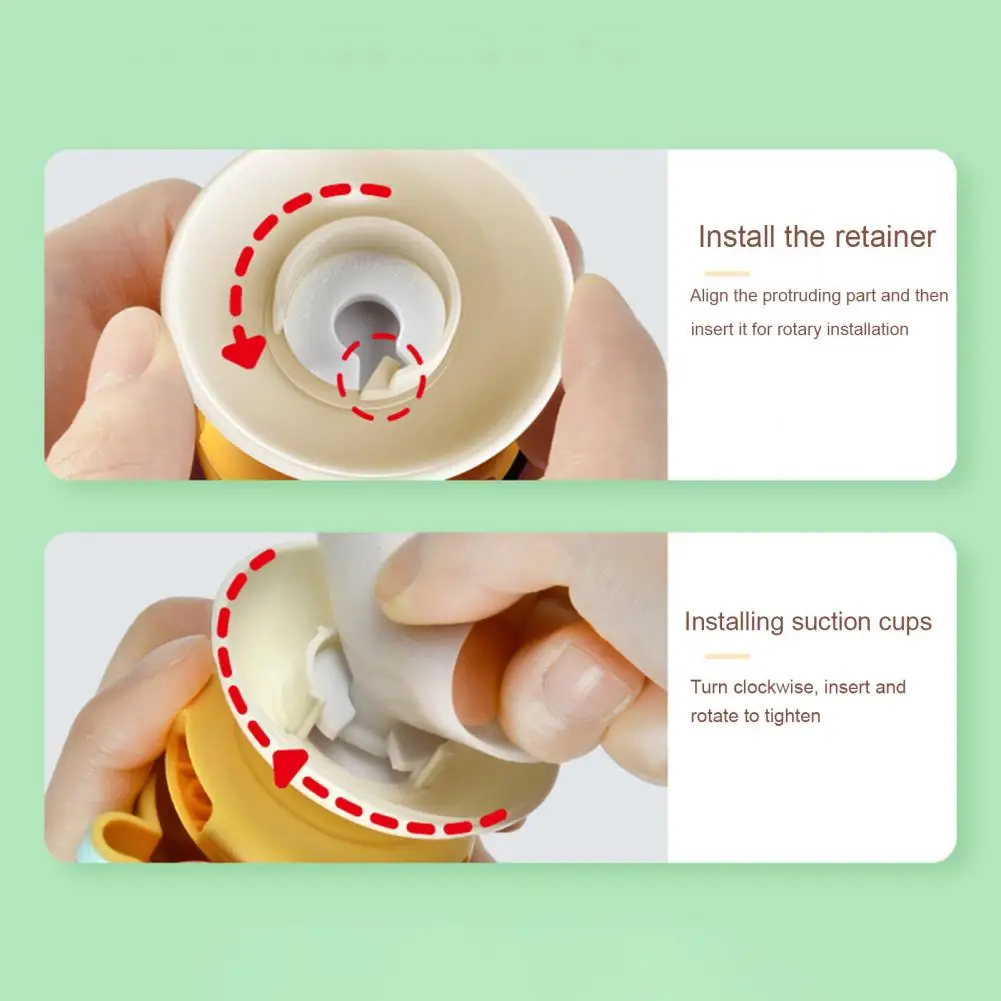 Install the retainer

Align the protruding part and then insert it for rotary installation

Installing suction cups

Turn clockwise, insert and rotate to tighten