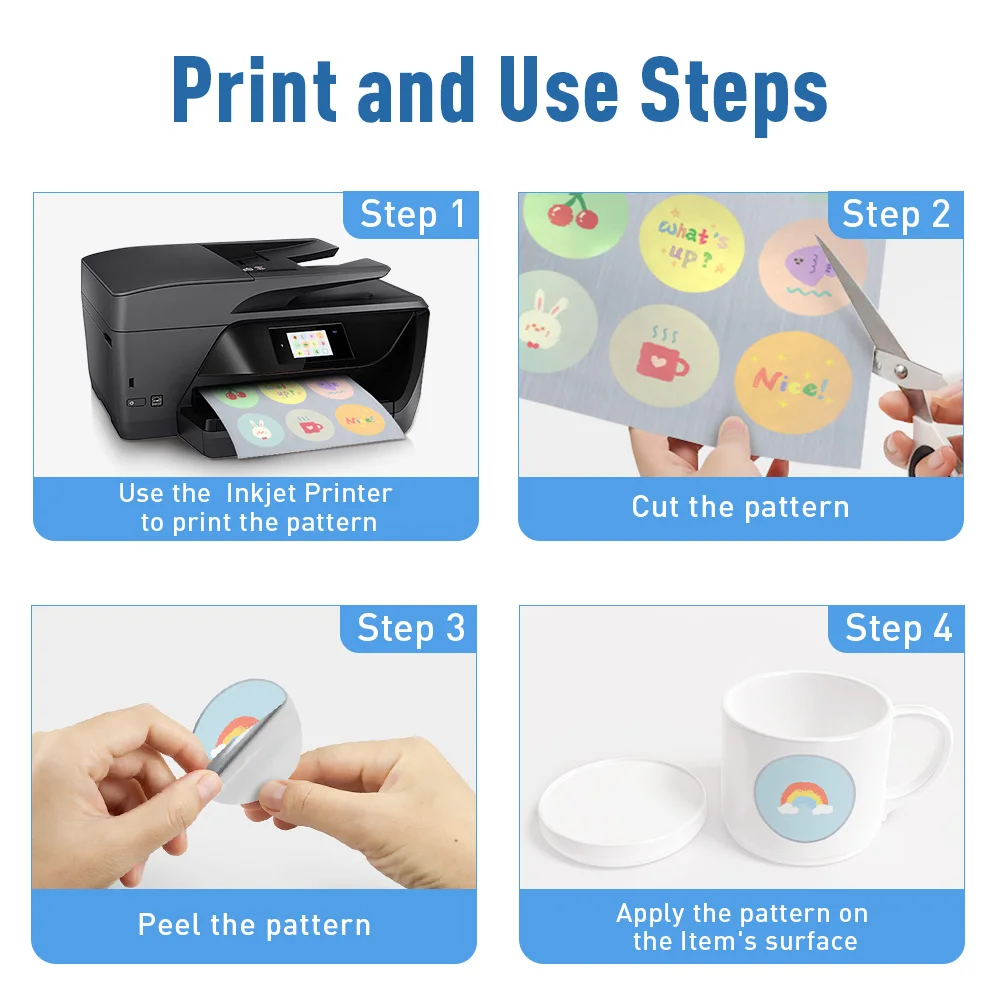 Print and Use Steps

Step 1

Nice!

Use the Inkjet Printer to print the pattern

Step 2

what's up?

Nice!

Cut the pattern

Step 3

Peel the pattern

Step 4

Apply the pattern on the Item's surface