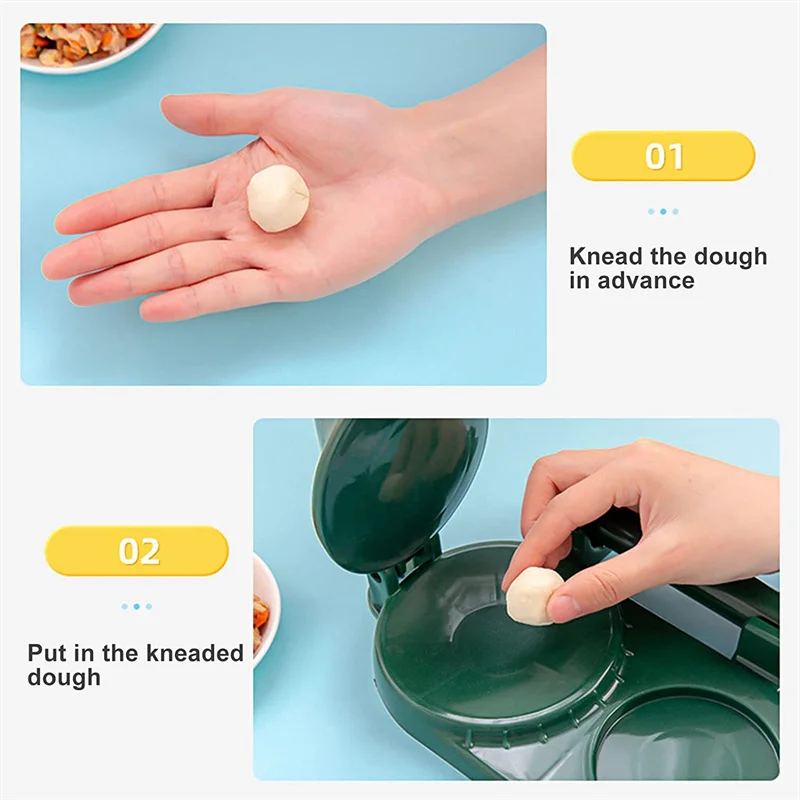 01

Knead the dough in advance

02

Put in the kneaded dough