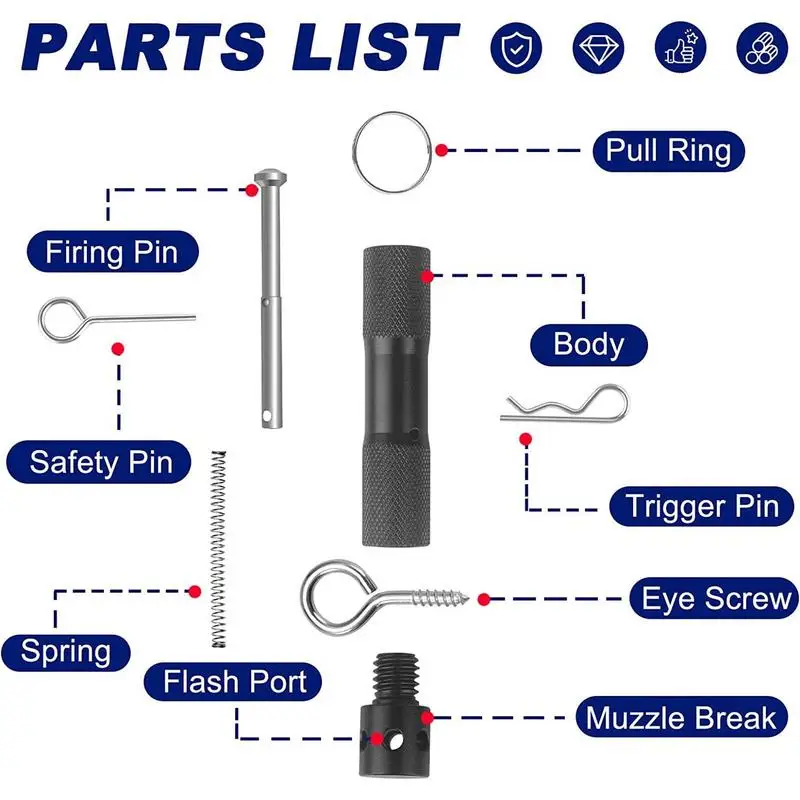 PARTS LIST

Pull Ring

Firing Pin

Body

Safety Pin

Trigger Pin

Eye Screw

Spring

Flash Port

Muzzle Break