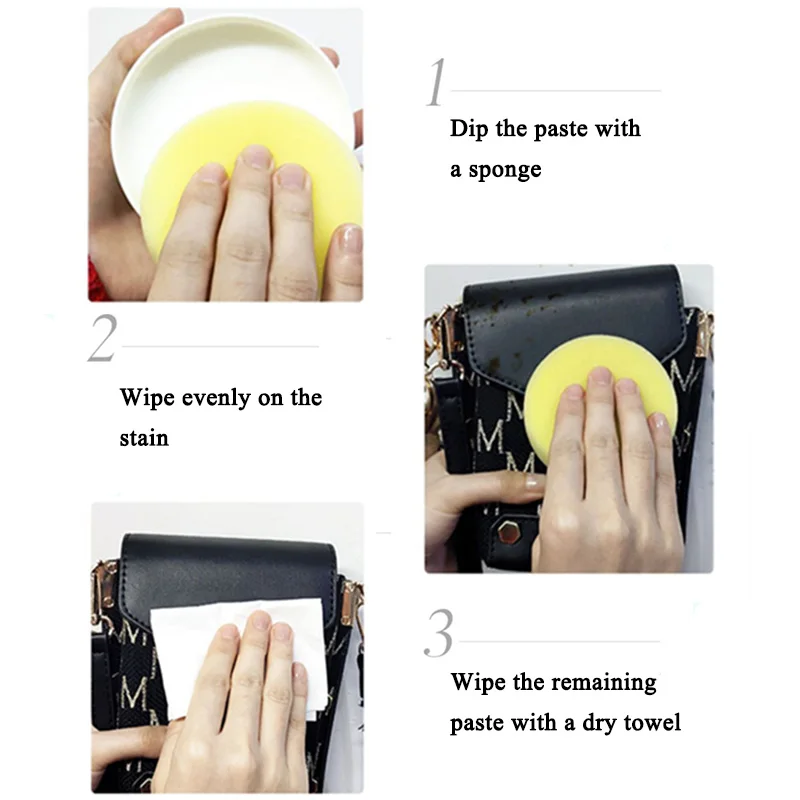 1

Dip the paste with a sponge

2

Wipe evenly on the stain

3

Wipe the remaining paste with a dry towel