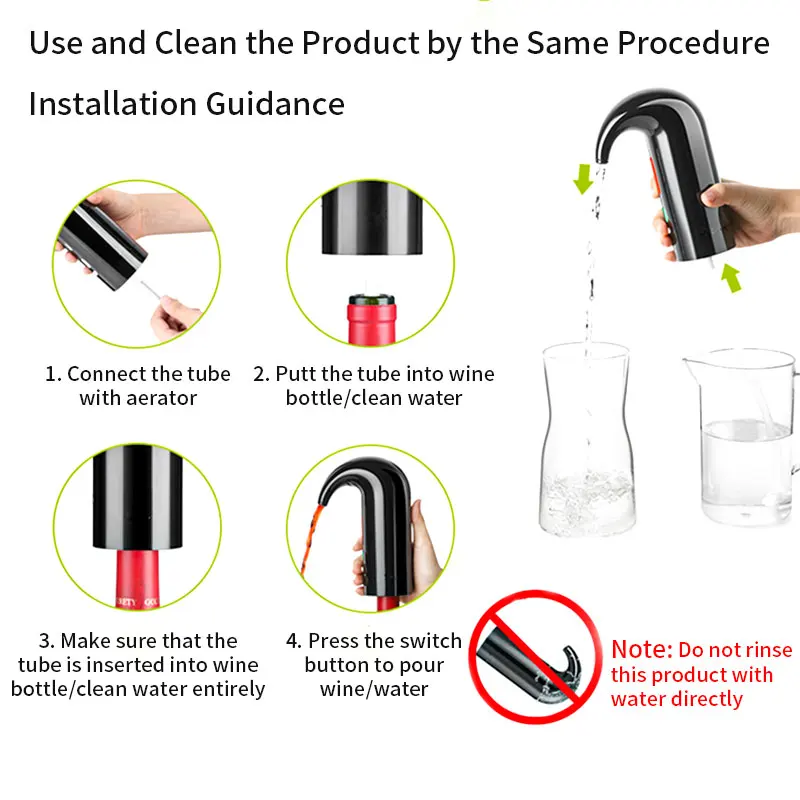 Use and Clean the Product by the Same Procedure

Installation Guidance

1. Connect the tube with aerator

2. Putt the tube into wine bottle/clean water

3. Make sure that the tube is inserted into wine bottle/clean water entirely

4. Press the switch button to pour wine/water

Note: Do not rinse this product with water directly