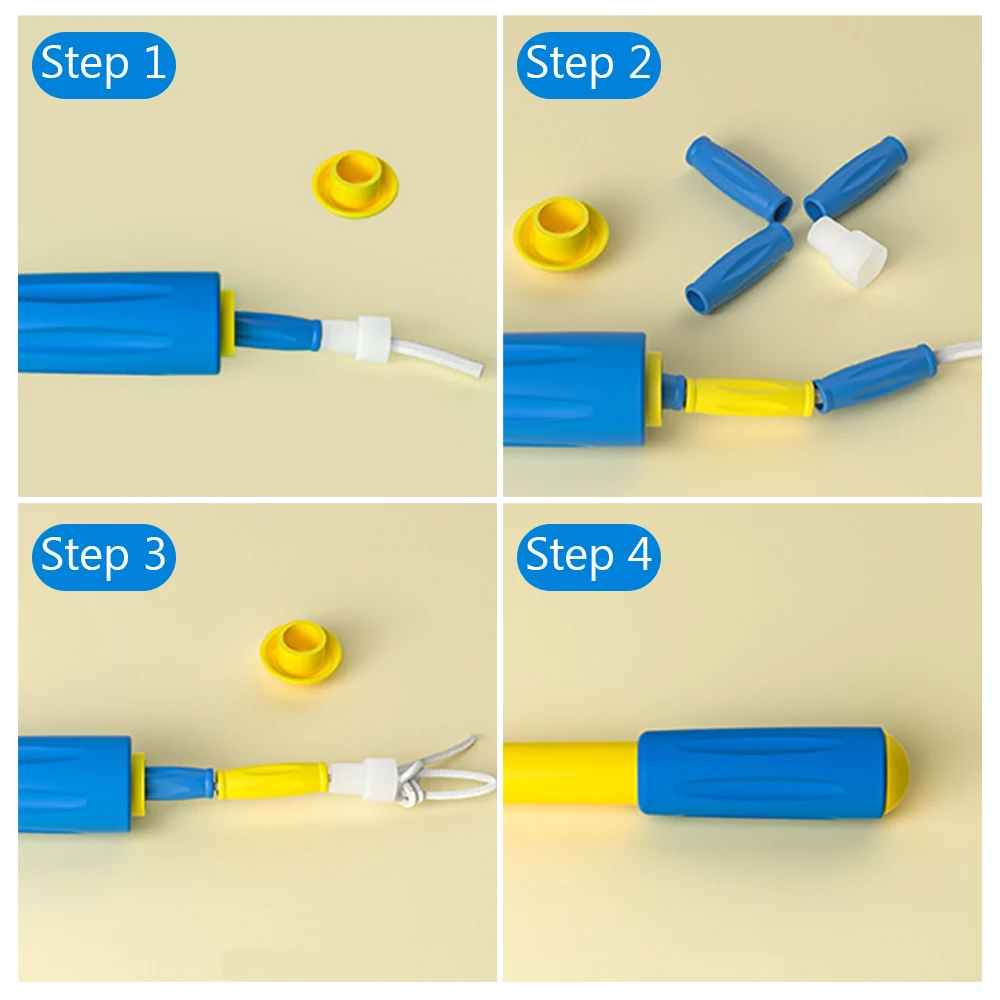 Step 1

Step 2

Step 3

Step 4