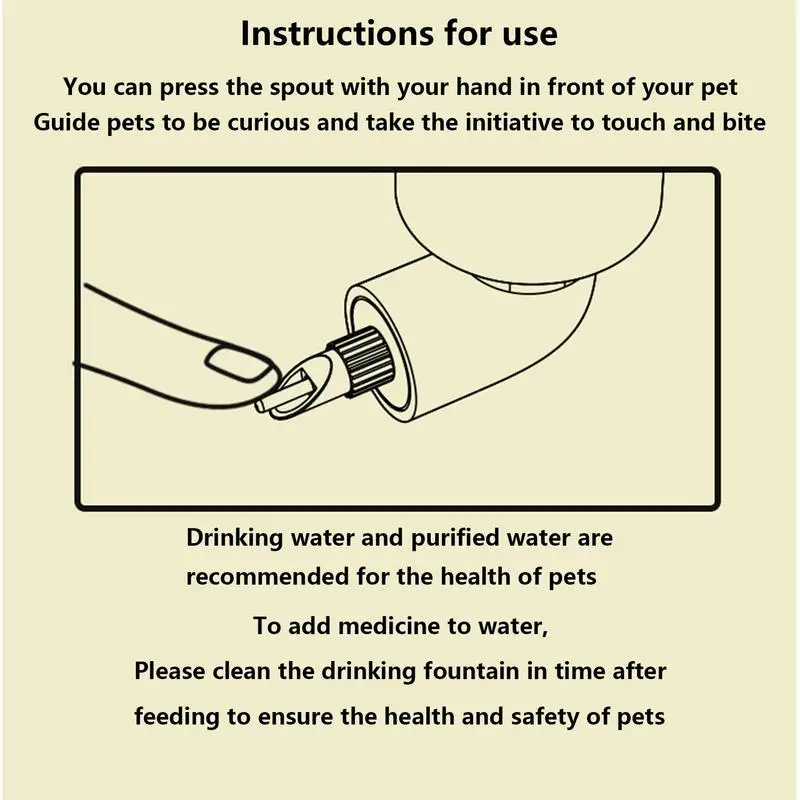 Instructions for use

You can press the spout with your hand in front of your pet
Guide pets to be curious and take the initiative to touch and bite

Drinking water and purified water are recommended for the health of pets

To add medicine to water,
Please clean the drinking fountain in time after feeding to ensure the health and safety of pets