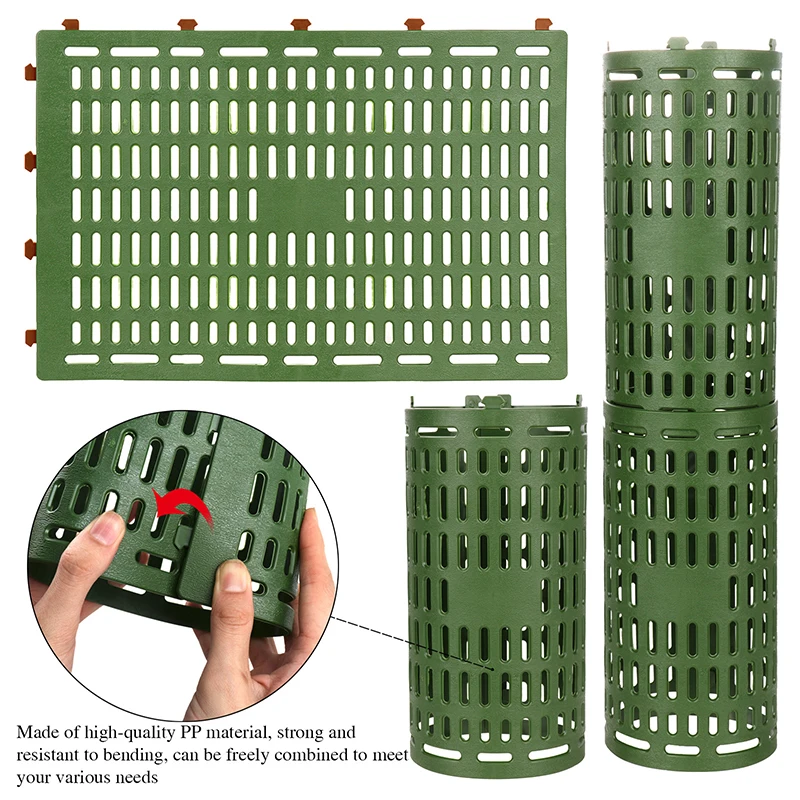 Made of high-quality PP material, strong and resistant to bending, can be freely combined to meet your various needs