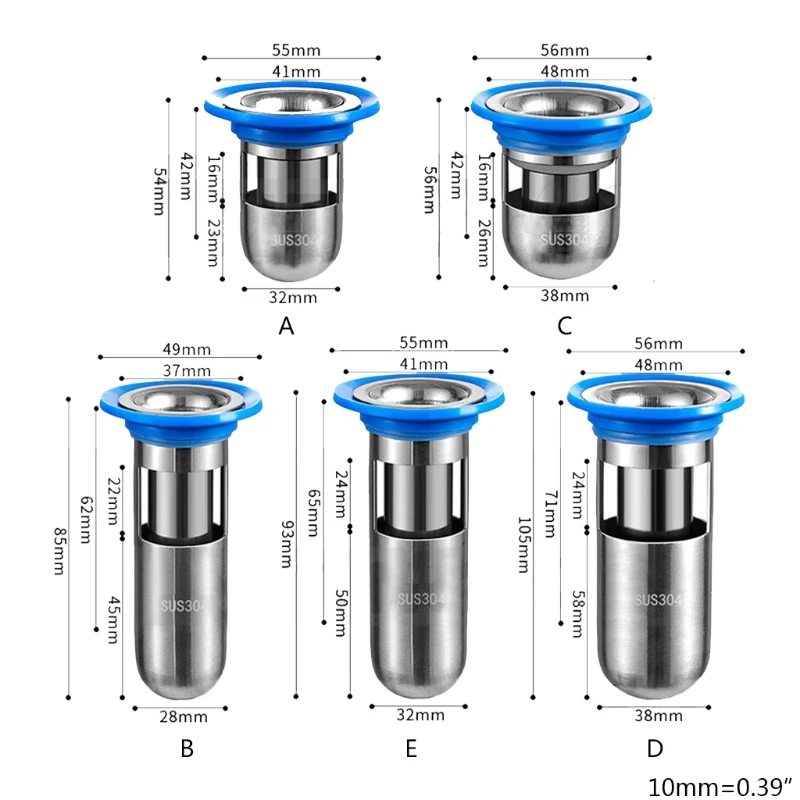 55mm
41mm
54mm
42mm
16mm
23mm
SUS304
32mm
A

56mm
48mm
56mm
42mm
16mm
26mm
SUS304
38mm
C

49mm
37mm
85mm
62mm
22mm
45mm
SUS304
28mm
B

55mm
41mm
93mm
65mm
24mm
50mm
SUS304
32mm
E

56mm
48mm
105mm
71mm
24mm
58mm
SUS304
38mm
D

10mm=0.39″